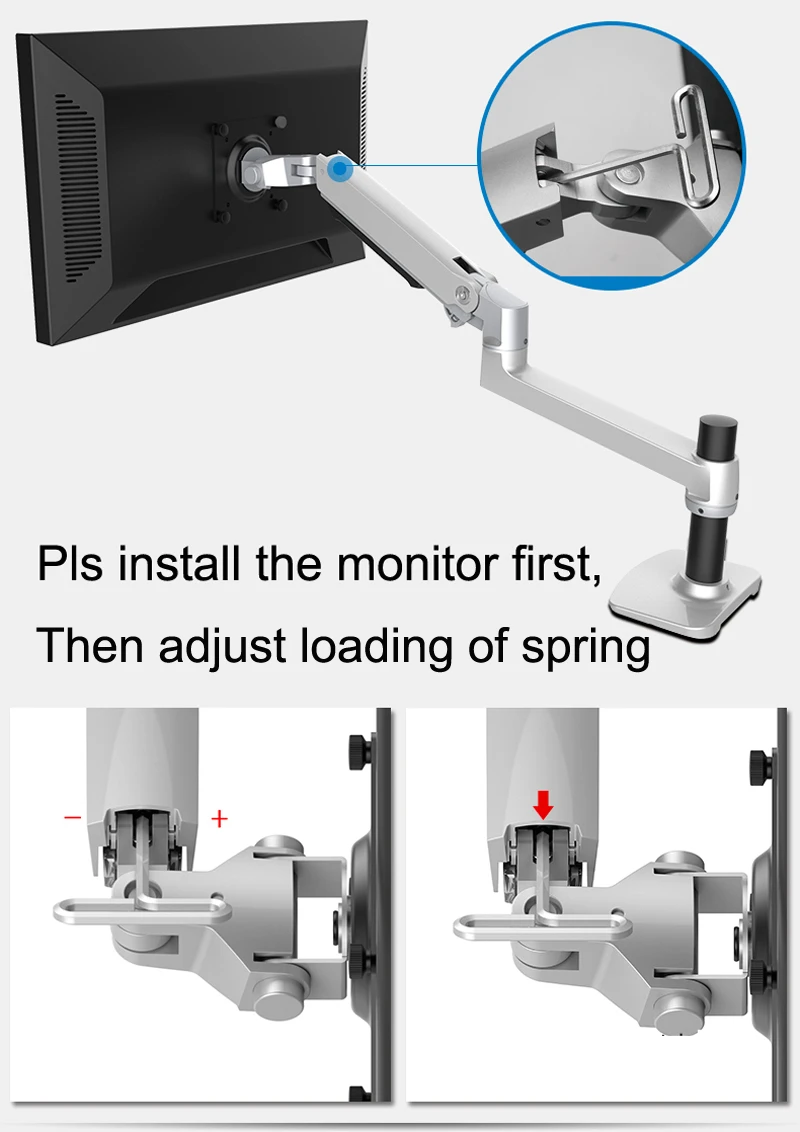 Pls install the monitor first,
Then adjust loading of spring

−
+