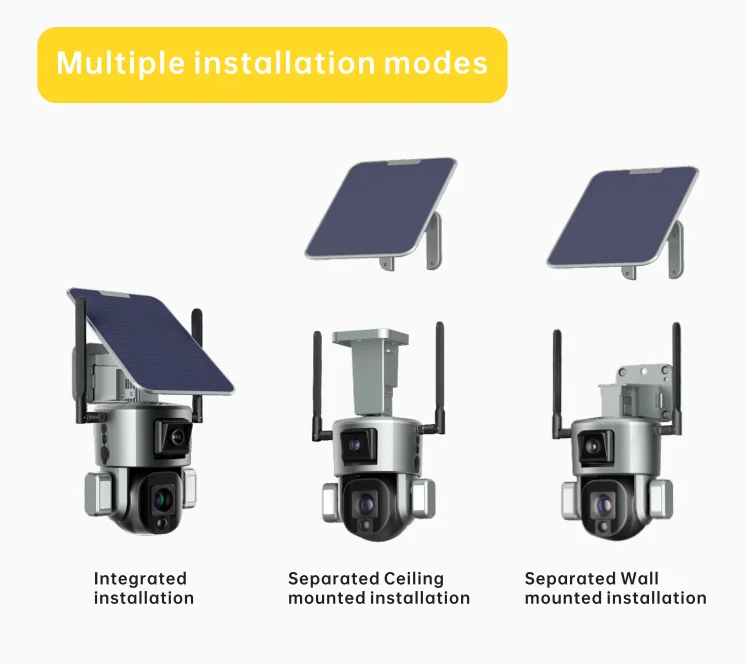 Multiple installation modes

Integrated installation

Separated Ceiling mounted installation

Separated Wall mounted installation