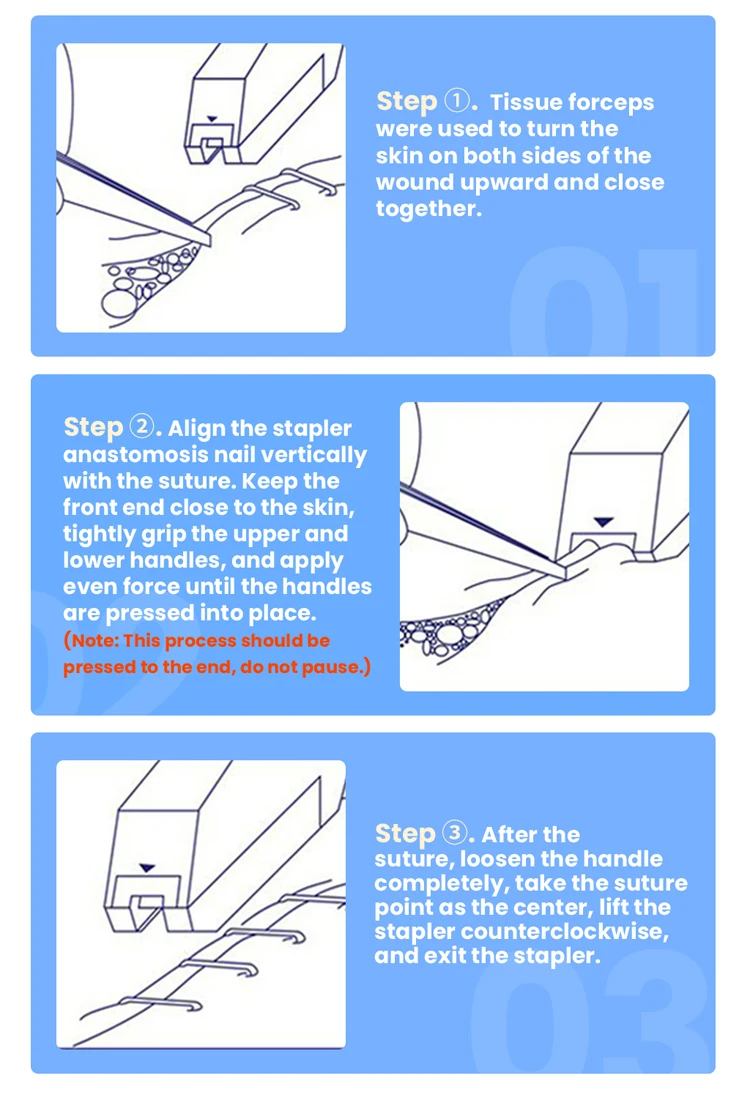 Step ①. Tissue forceps were used to turn the skin on both sides of the wound upward and close together.

01

Step ②. Align the stapler anastomosis nail vertically with the suture. Keep the front end close to the skin, tightly grip the upper and lower handles, and apply even force until the handles are pressed into place.

(Note: This process should be pressed to the end, do not pause.)

02

Step ③. After the suture, loosen the handle completely, take the suture point as the center, lift the stapler counterclockwise, and exit the stapler.

03