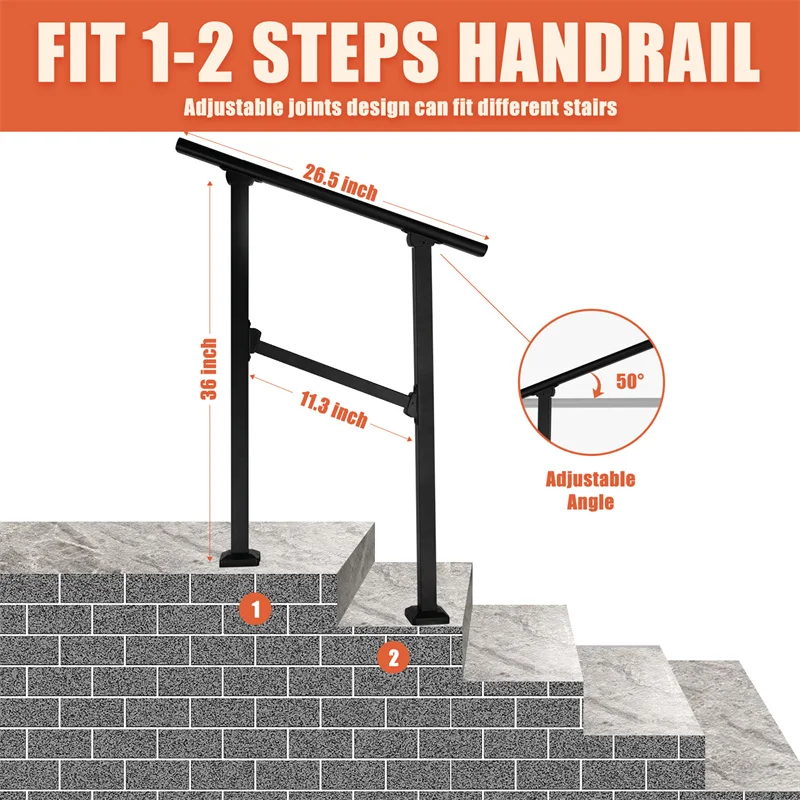 FIT 1-2 STEPS HANDRAIL

Adjustable joints design can fit different stairs

26.5 inch

36 inch

11.3 inch

50°

Adjustable Angle

1

2