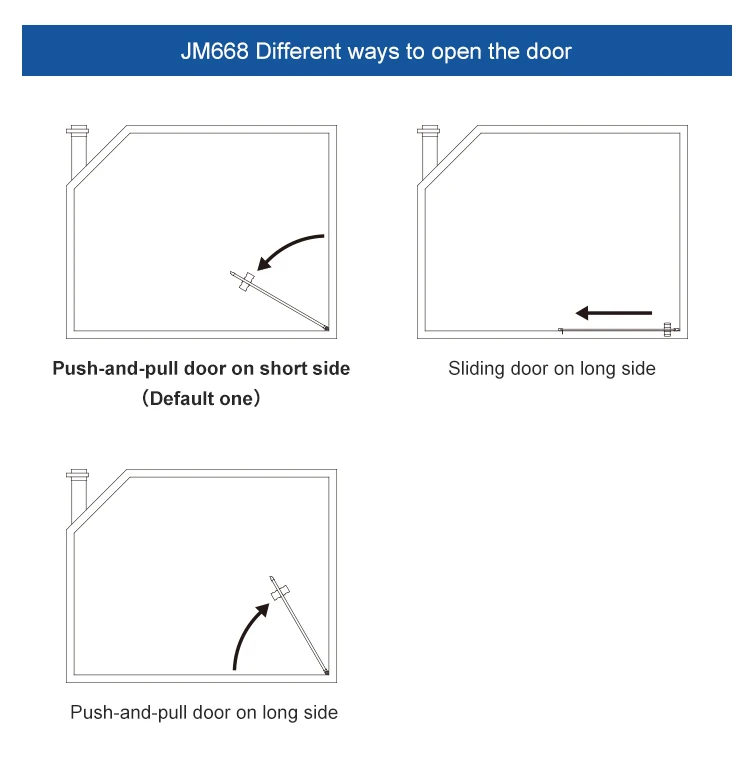 JM668 Different ways to open the door

Push-and-pull door on short side
（Default one）

Sliding door on long side

Push-and-pull door on long side