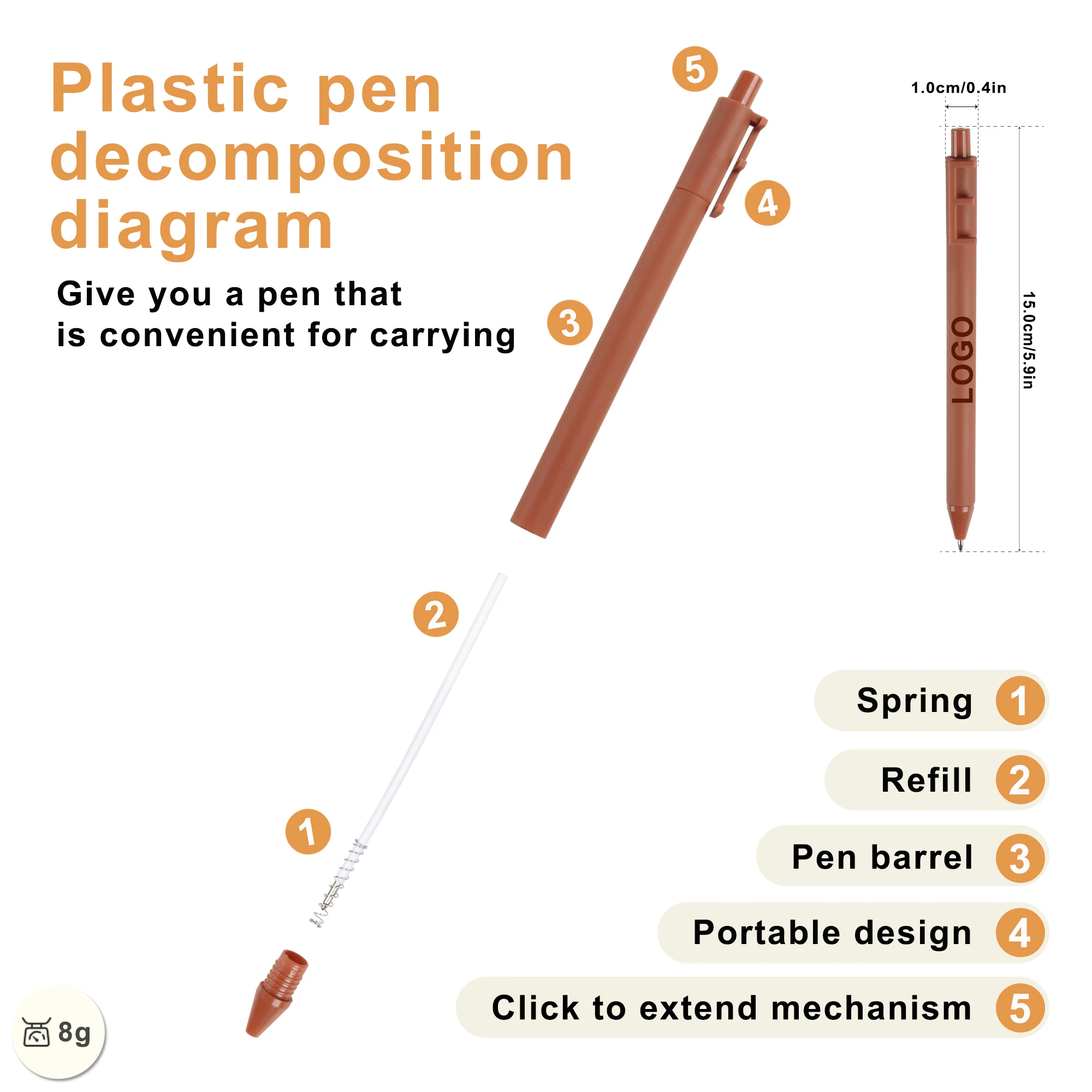 Plastic pen decomposition diagram

Give you a pen that is convenient for carrying

5

4

3

2

1

1.0cm/0.4in

15.0cm/5.9in

LOGO

Spring 1

Refill 2

Pen barrel 3

Portable design 4

Click to extend mechanism 5

8g