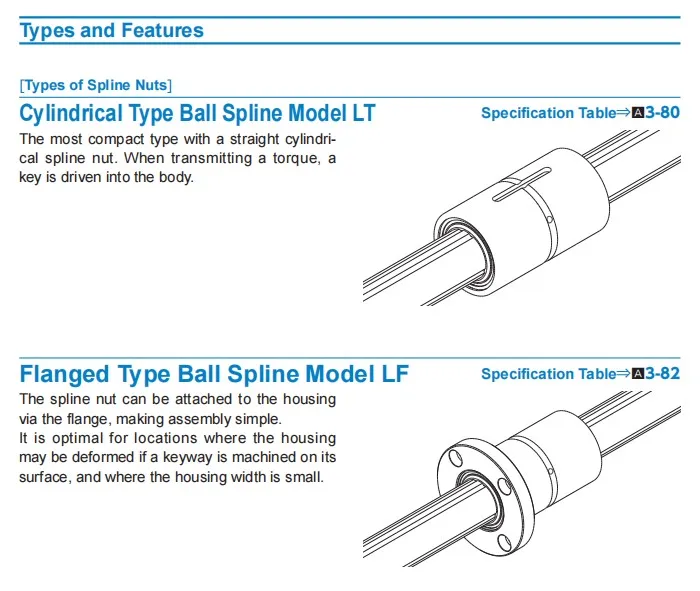 Types and Features

[Types of Spline Nuts]

Cylindrical Type Ball Spline Model LT

Specification Table⇒A3-80

The most compact type with a straight cylindrical spline nut. When transmitting a torque, a key is driven into the body.

Flanged Type Ball Spline Model LF

Specification Table⇒A3-82

The spline nut can be attached to the housing via the flange, making assembly simple.
It is optimal for locations where the housing may be deformed if a keyway is machined on its surface, and where the housing width is small.