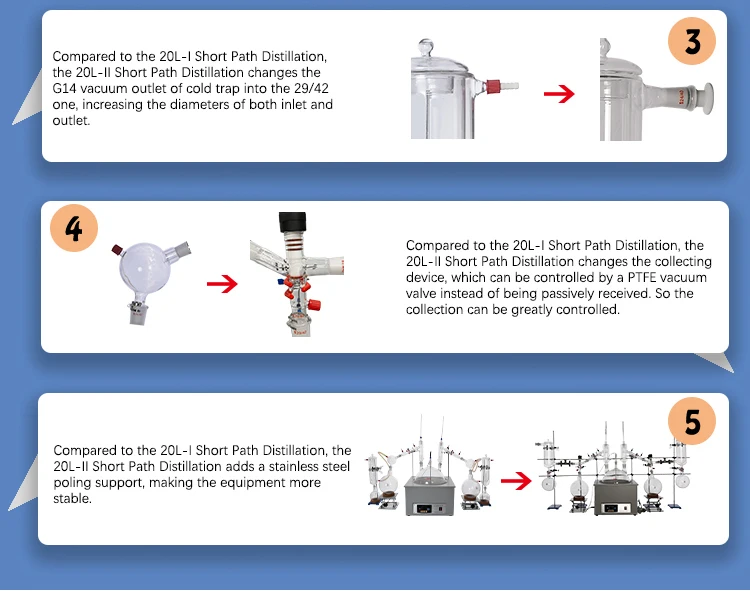 Compared to the 20L-I Short Path Distillation, the 20L-II Short Path Distillation changes the G14 vacuum outlet of cold trap into the 29/42 one, increasing the diameters of both inlet and outlet.

3

4

Compared to the 20L-I Short Path Distillation, the 20L-II Short Path Distillation changes the collecting device, which can be controlled by a PTFE vacuum valve instead of being passively received. So the collection can be greatly controlled.

Compared to the 20L-I Short Path Distillation, the 20L-II Short Path Distillation adds a stainless steel poling support, making the equipment more stable.

5