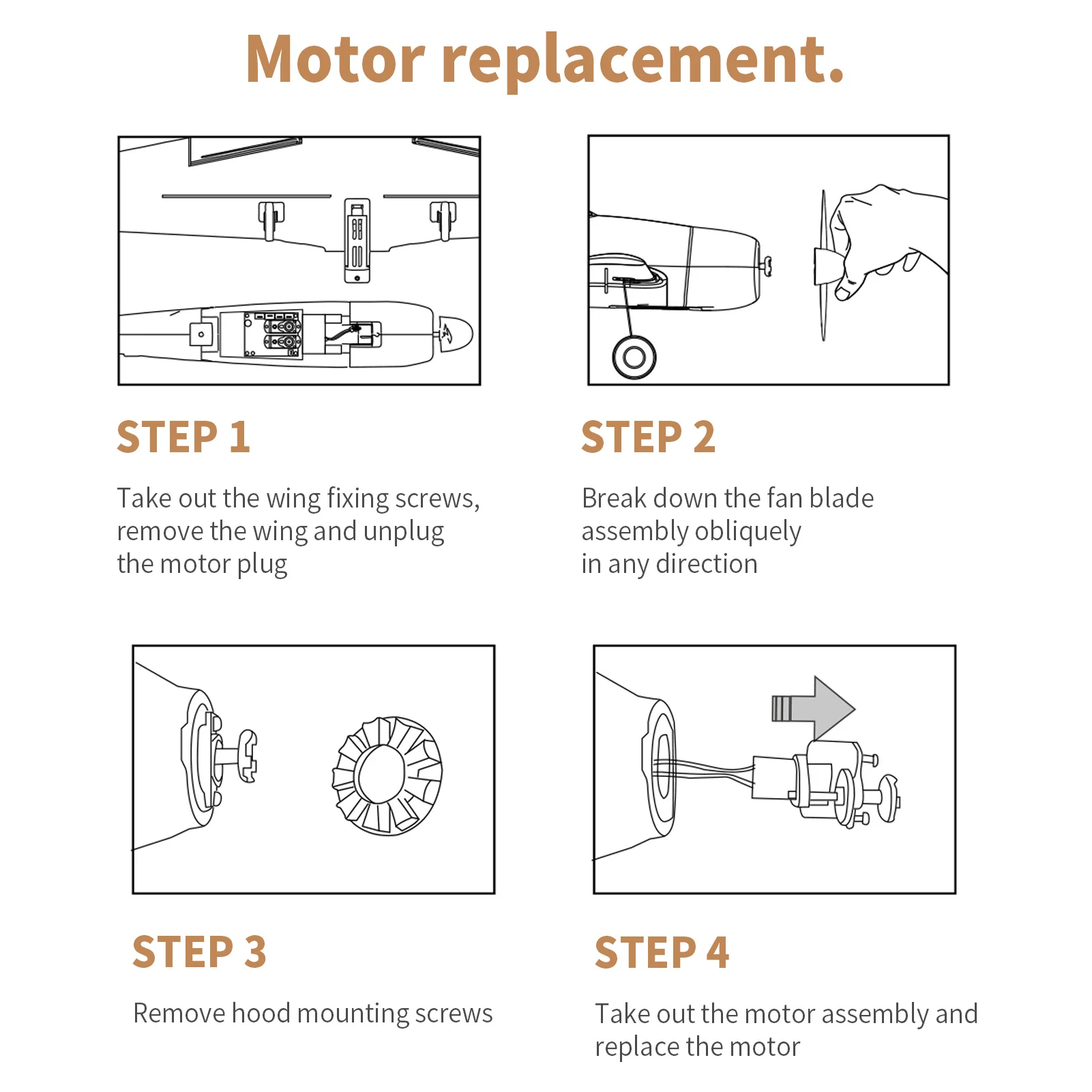 Motor replacement.

STEP 1

Take out the wing fixing screws, remove the wing and unplug the motor plug

STEP 2

Break down the fan blade assembly obliquely in any direction

STEP 3

Remove hood mounting screws

STEP 4

Take out the motor assembly and replace the motor