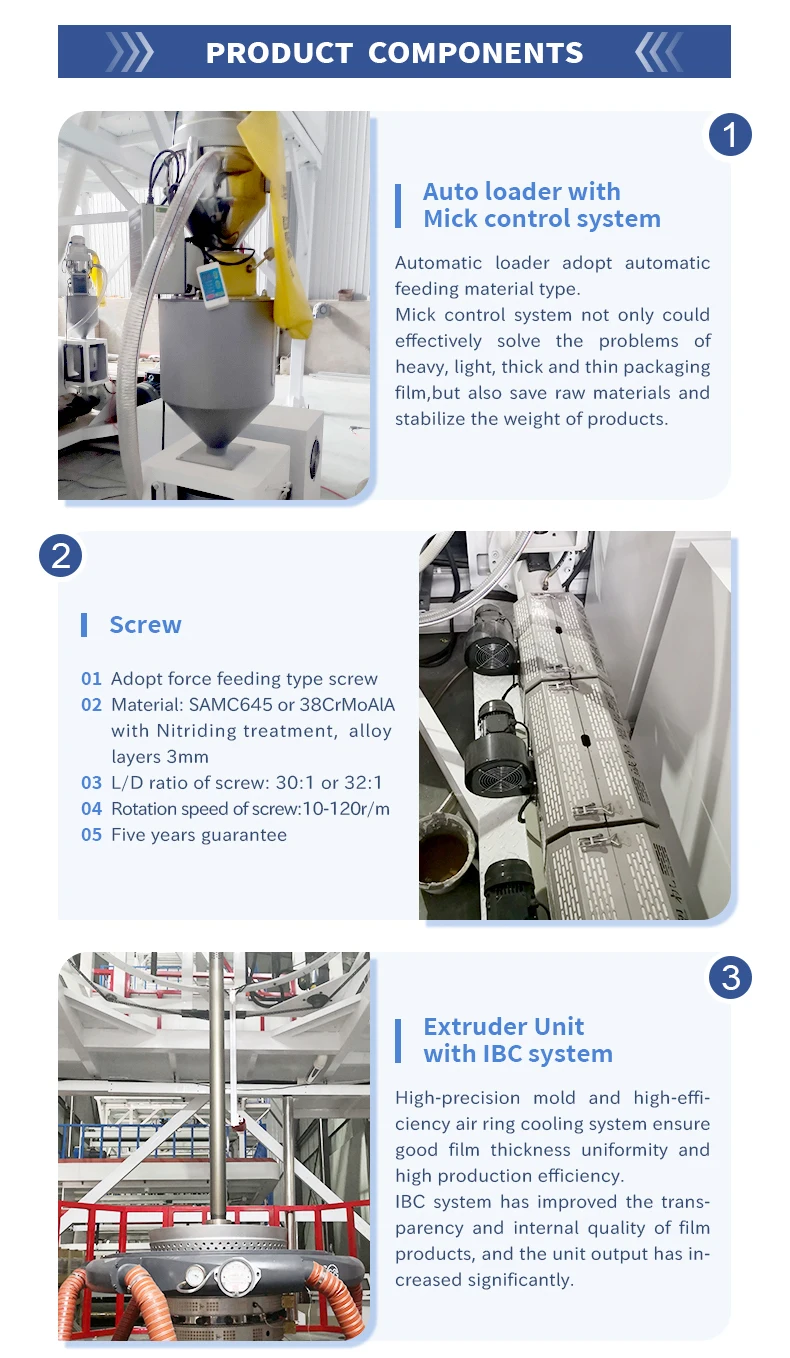 PRODUCT COMPONENTS

1

Auto loader with Mick control system

Automatic loader adopt automatic feeding material type.
Mick control system not only could effectively solve the problems of heavy, light, thick and thin packaging film,but also save raw materials and stabilize the weight of products.

2

Screw

01 Adopt force feeding type screw
02 Material: SAMC645 or 38CrMoAlA with Nitriding treatment, alloy layers 3mm
03 L/D ratio of screw: 30:1 or 32:1
04 Rotation speed of screw:10-120r/m
05 Five years guarantee

3

Extruder Unit with IBC system

High-precision mold and high-efficiency air ring cooling system ensure good film thickness uniformity and high production efficiency.
IBC system has improved the transparency and internal quality of film products, and the unit output has increased significantly.