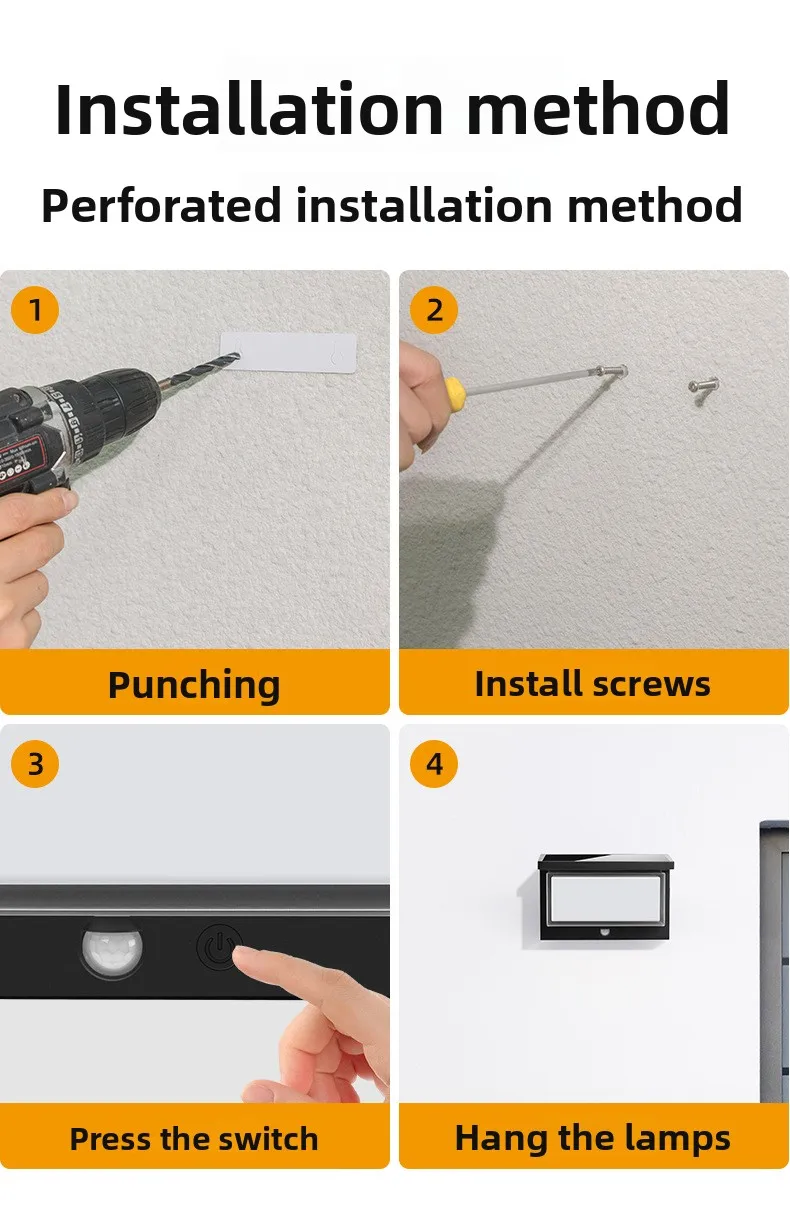 Installation method

Perforated installation method

1

Punching

2

Install screws

3

Press the switch

4

Hang the lamps