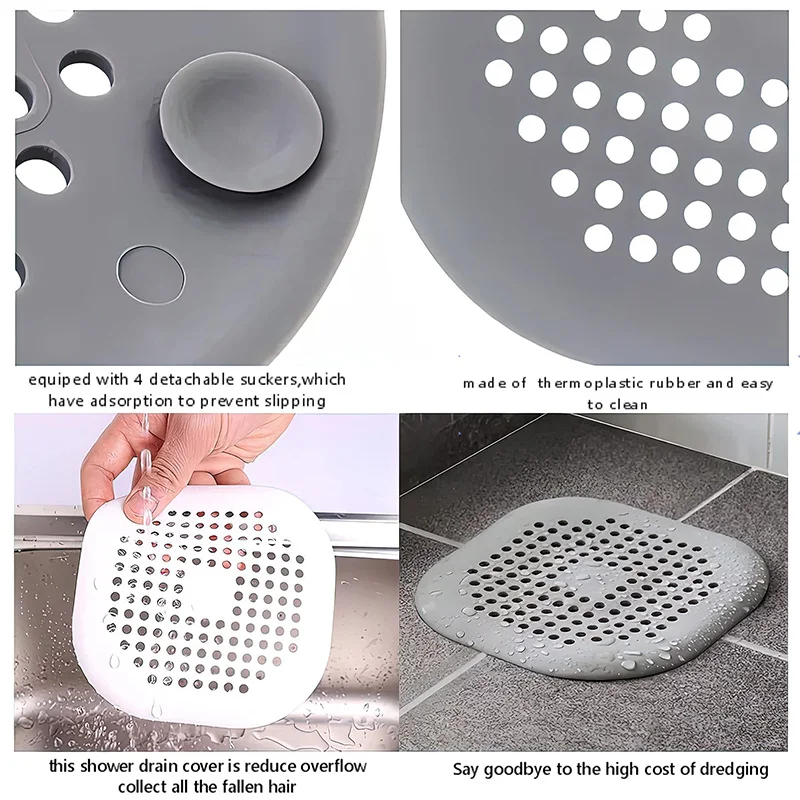 equiped with 4 detachable suckers,which have adsorption to prevent slipping

made of thermoplastic rubber and easy to clean

this shower drain cover is reduce overflow collect all the fallen hair

Say goodbye to the high cost of dredging