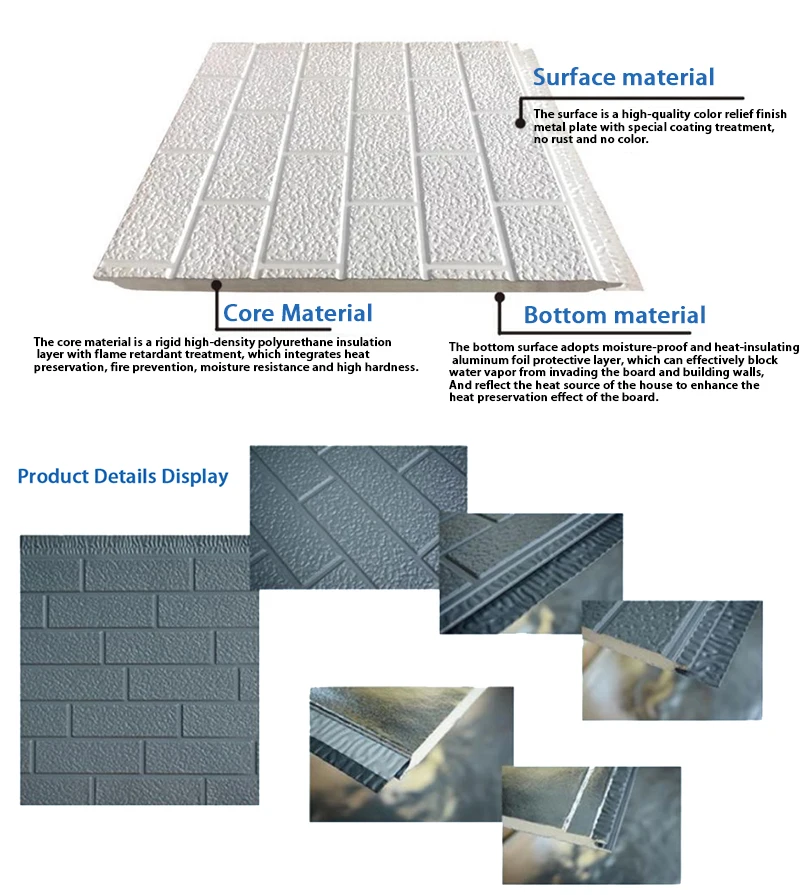 Surface material

The surface is a high-quality color relief finish metal plate with special coating treatment, no rust and no color.

Core Material

The core material is a rigid high-density polyurethane insulation layer with flame retardant treatment, which integrates heat preservation, fire prevention, moisture resistance and high hardness.

Bottom material

The bottom surface adopts moisture-proof and heat-insulating aluminum foil protective layer, which can effectively block water vapor from invading the board and building walls, And reflect the heat source of the house to enhance the heat preservation effect of the board.

Product Details Display