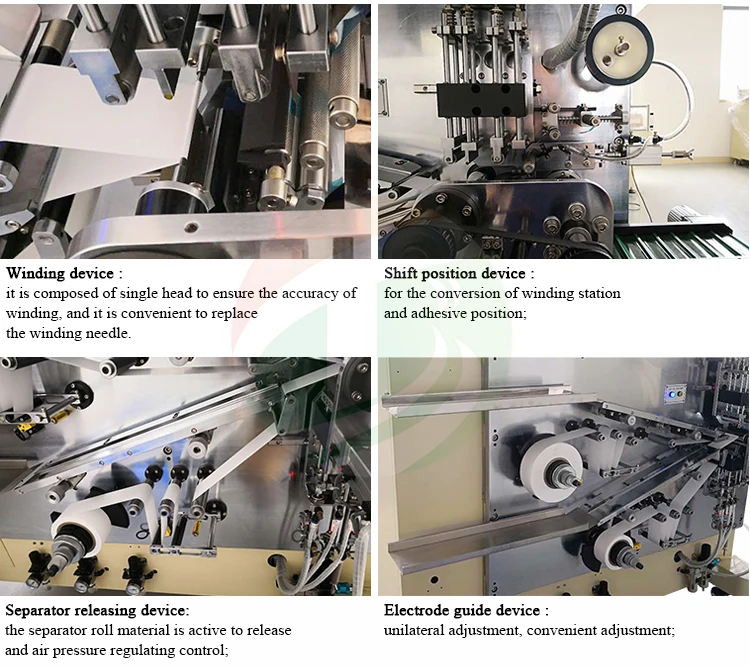 Winding device :
it is composed of single head to ensure the accuracy of winding, and it is convenient to replace the winding needle.

Shift position device :
for the conversion of winding station and adhesive position;

Separator releasing device:
the separator roll material is active to release and air pressure regulating control;

Electrode guide device :
unilateral adjustment, convenient adjustment;