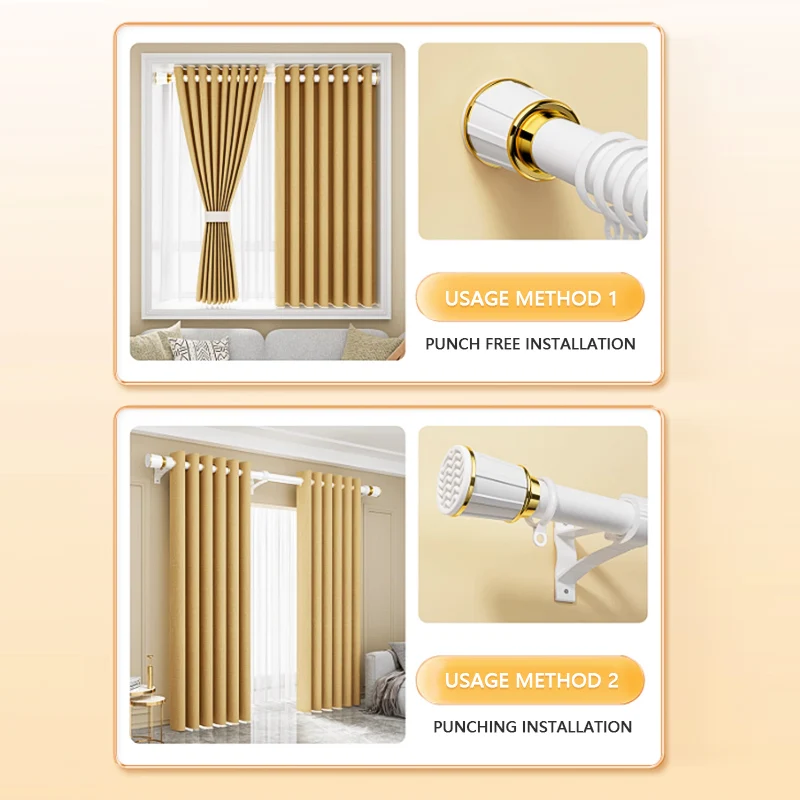 USAGE METHOD 1

PUNCH FREE INSTALLATION

USAGE METHOD 2

PUNCHING INSTALLATION