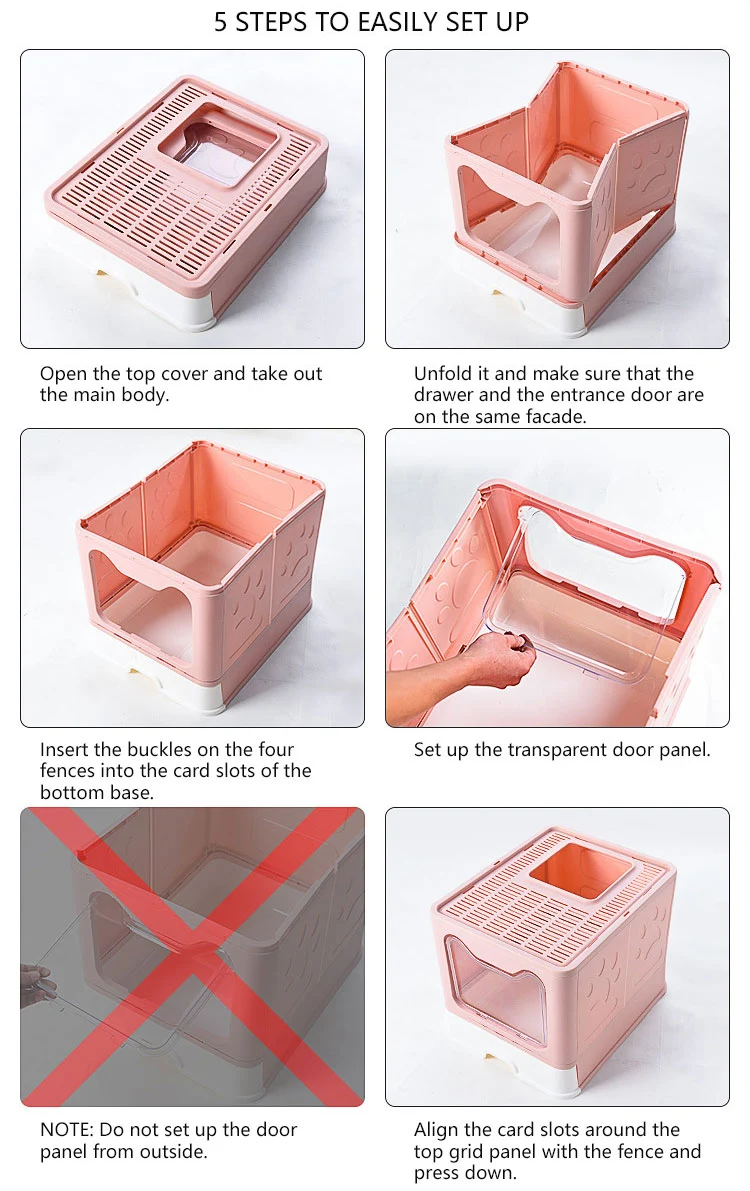 5 STEPS TO EASILY SET UP

Open the top cover and take out the main body.

Unfold it and make sure that the drawer and the entrance door are on the same facade.

Insert the buckles on the four fences into the card slots of the bottom base.

Set up the transparent door panel.

NOTE: Do not set up the door panel from outside.

Align the card slots around the top grid panel with the fence and press down.