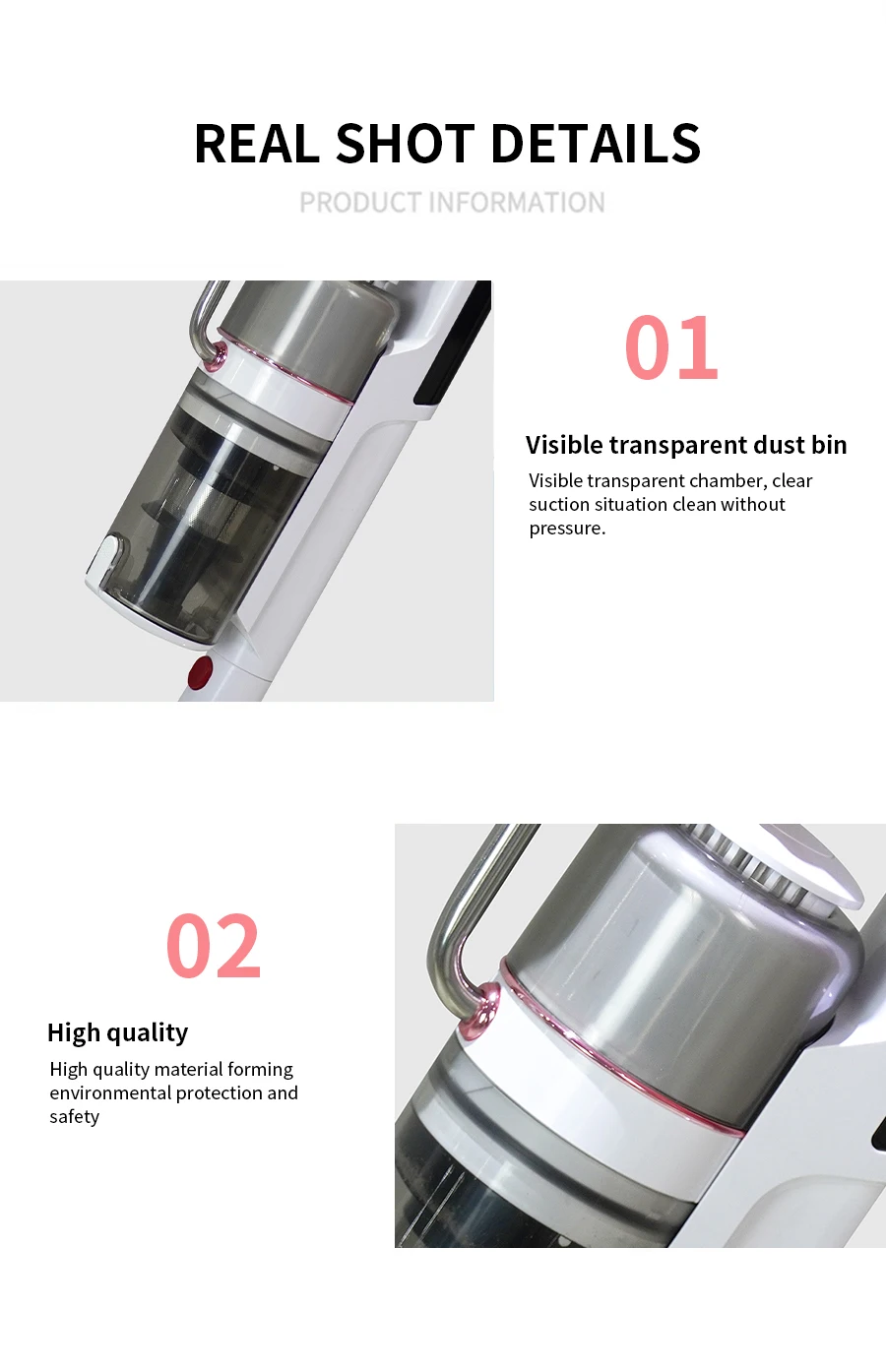 REAL SHOT DETAILS

PRODUCT INFORMATION

01

Visible transparent dust bin

Visible transparent chamber, clear suction situation clean without pressure.

02

High quality

High quality material forming environmental protection and safety