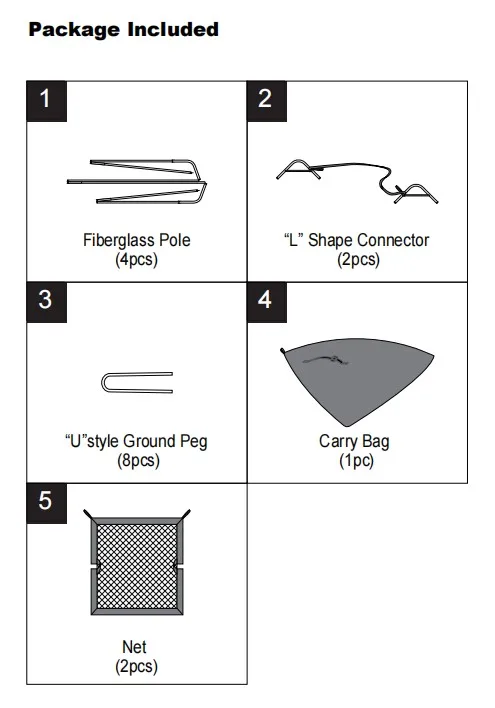 Package Included

1

Fiberglass Pole
(4pcs)

2

“L” Shape Connector
(2pcs)

3

“U”style Ground Peg
(8pcs)

4

Carry Bag
(1pc)

5

Net
(2pcs)