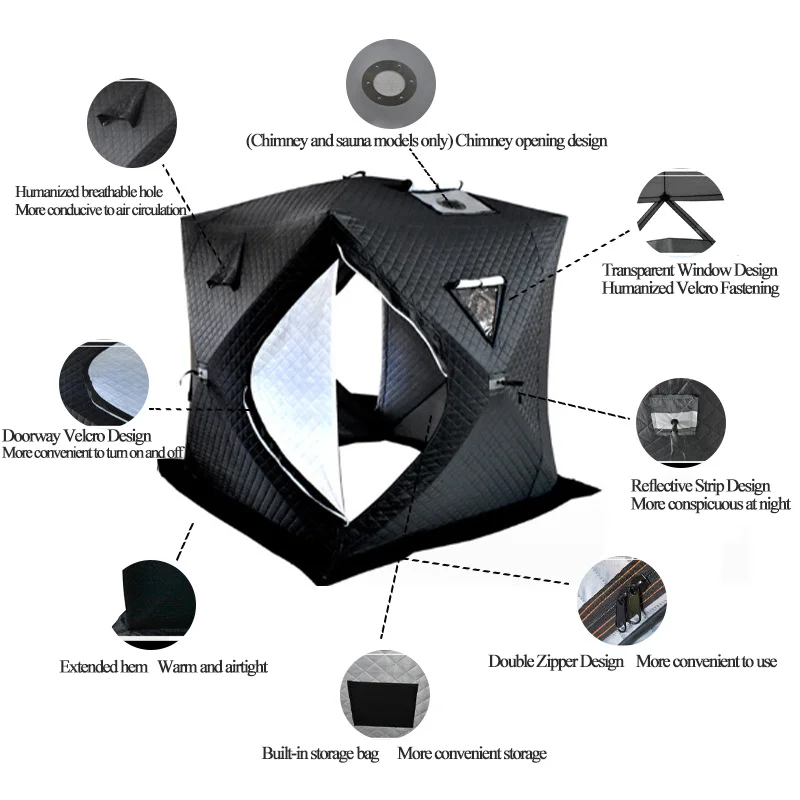 (Chimney and sauna models only) Chimney opening design

Humanized breathable hole
More conducive to air circulation

Transparent Window Design
Humanized Velcro Fastening

Doorway Velcro Design
More convenient to turn on and off

Reflective Strip Design
More conspicuous at night

Extended hem Warm and airtight

Double Zipper Design More convenient to use

Built-in storage bag More convenient storage