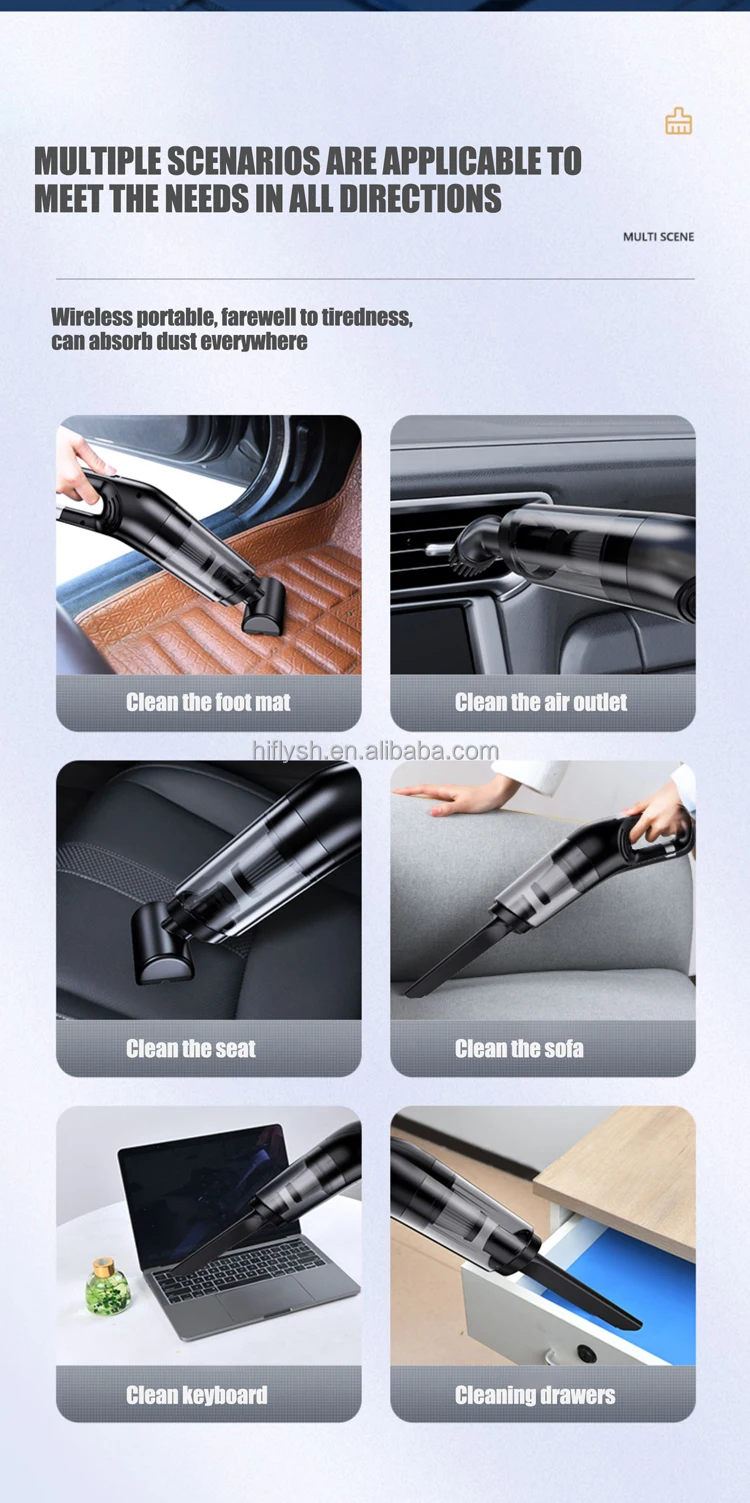 MULTIPLE SCENARIOS ARE APPLICABLE TO MEET THE NEEDS IN ALL DIRECTIONS

MULTI SCENE

Wireless portable, farewell to tiredness, can absorb dust everywhere

Clean the foot mat

Clean the air outlet

hiflysh.en.alibaba.com

Clean the seat

Clean the sofa

Clean keyboard

Cleaning drawers