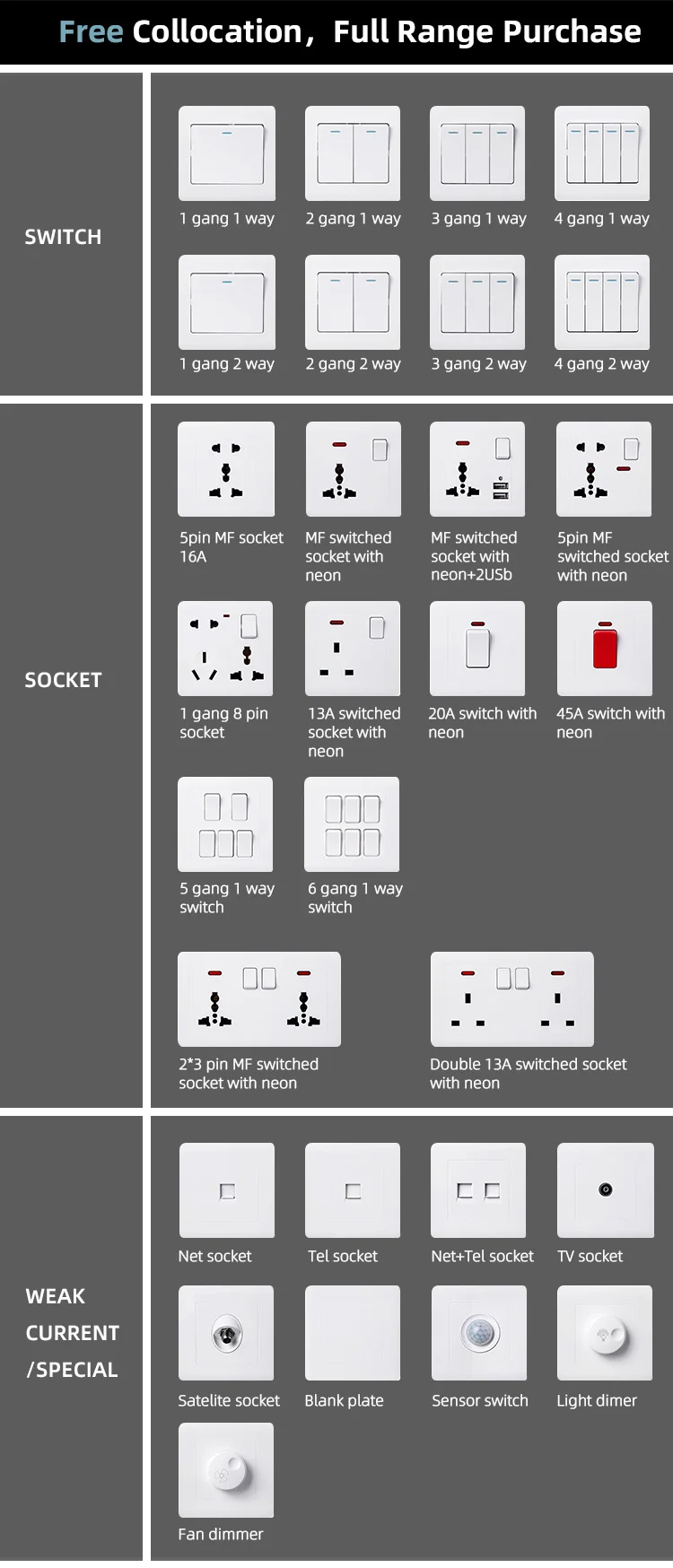 Free Collocation， Full Range Purchase

SWITCH

1 gang 1 way

2 gang 1 way

3 gang 1 way

4 gang 1 way

1 gang 2 way

2 gang 2 way

3 gang 2 way

4 gang 2 way

SOCKET

5pin MF socket 16A

MF switched socket with neon

MF switched socket with neon+2USb

5pin MF switched socket with neon

1 gang 8 pin socket

13A switched socket with neon

20A switch with neon

45A switch with neon

5 gang 1 way switch

6 gang 1 way switch

2*3 pin MF switched socket with neon

Double 13A switched socket with neon

WEAK CURRENT /SPECIAL

Net socket

Tel socket

Net+Tel socket

TV socket

Satelite socket

Blank plate

Sensor switch

Light dimer

Fan dimmer