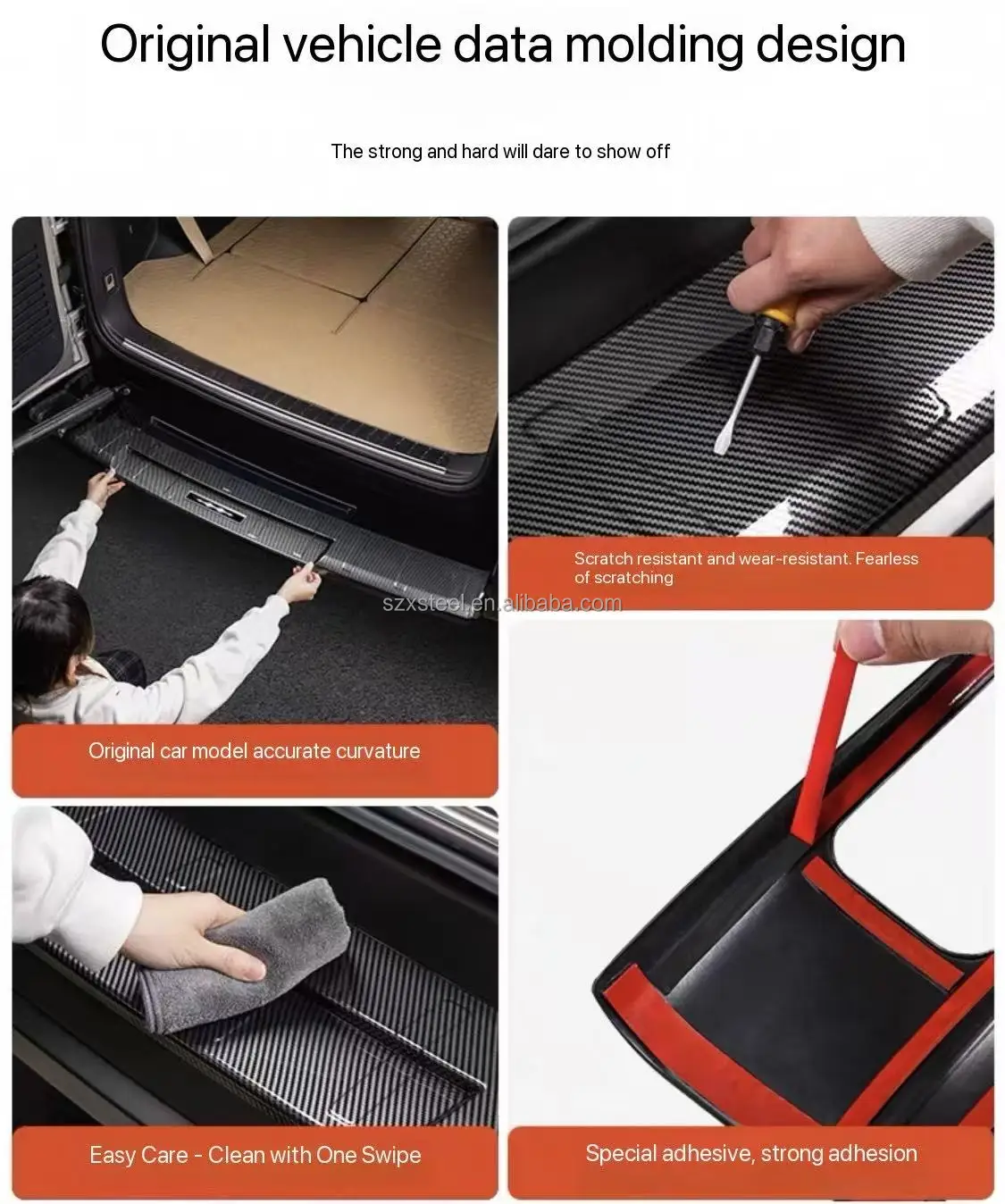 Original vehicle data molding design

The strong and hard will dare to show off

Scratch resistant and wear-resistant. Fearless of scratching

szxsteel.en.alibaba.com

Original car model accurate curvature

Easy Care - Clean with One Swipe

Special adhesive, strong adhesion