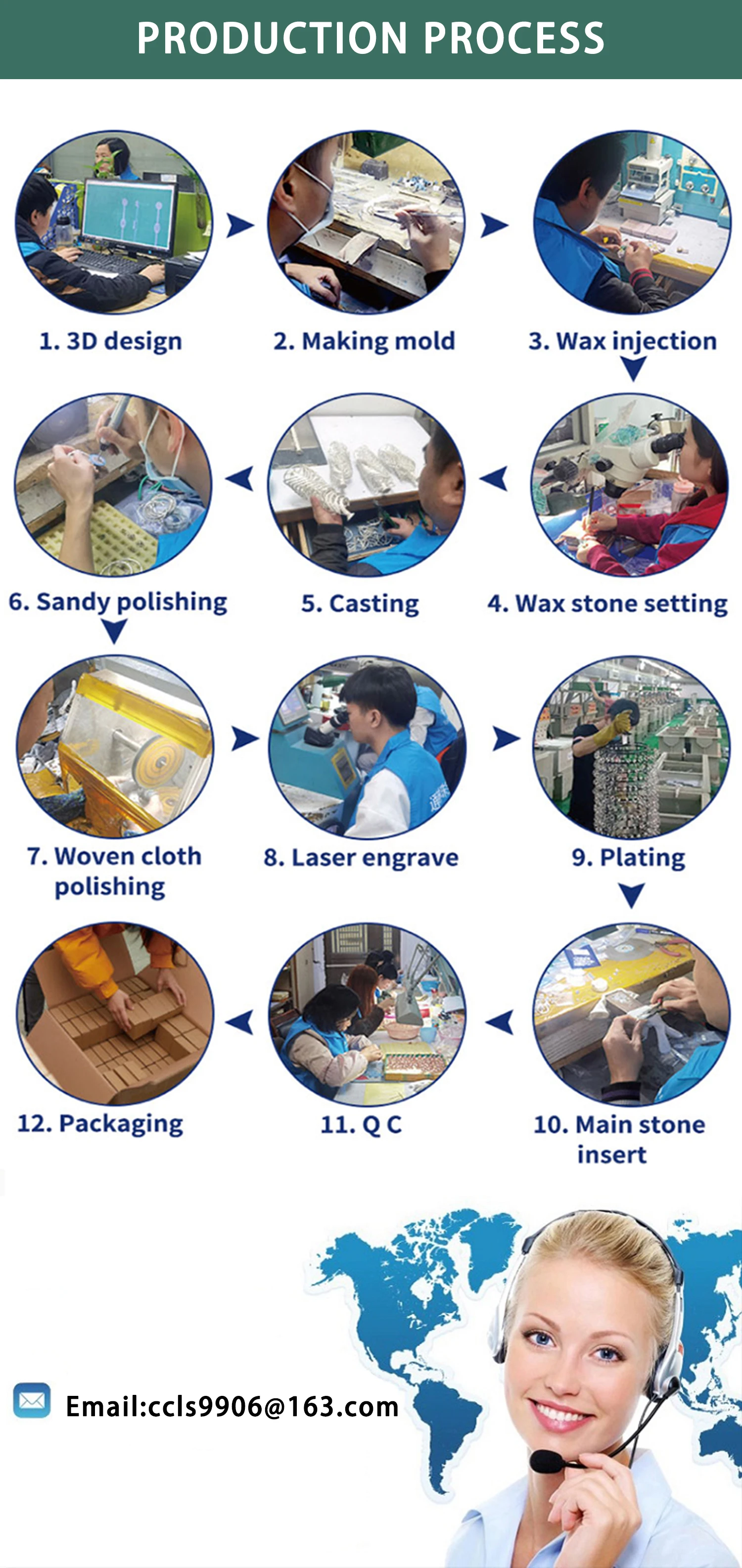 PRODUCTION PROCESS

1. 3D design

2. Making mold

3. Wax injection

4. Wax stone setting

5. Casting

6. Sandy polishing

7. Woven cloth polishing

8. Laser engrave

9. Plating

10. Main stone insert

11. Q C

12. Packaging

Email:ccls9906@163.com