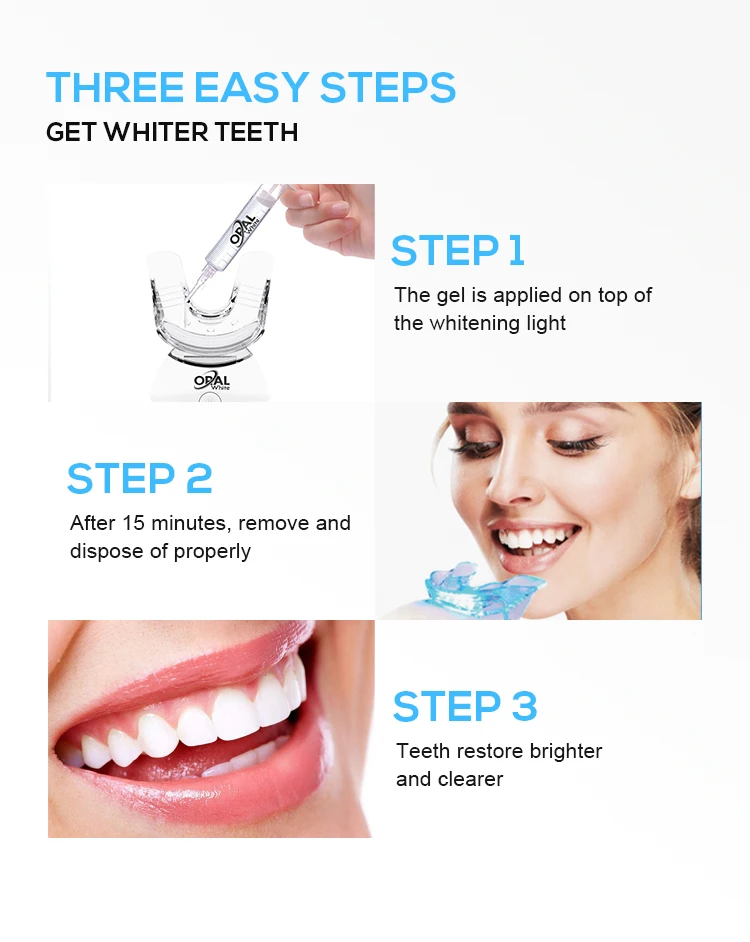 THREE EASY STEPS
GET WHITER TEETH

OPAL White

OPAL White

STEP 1
The gel is applied on top of the whitening light

STEP 2
After 15 minutes, remove and dispose of properly

STEP 3
Teeth restore brighter and clearer