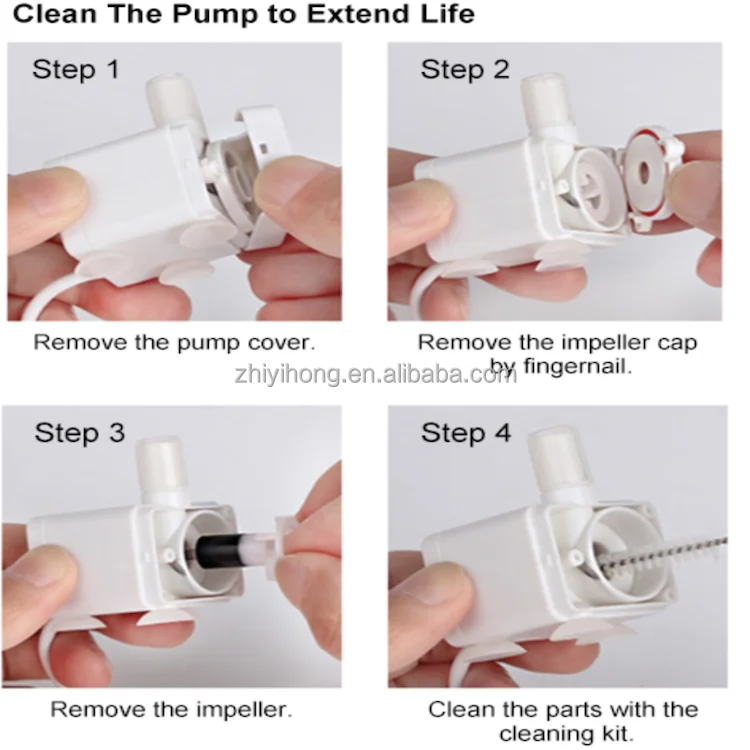 Clean The Pump to Extend Life

Step 1

Remove the pump cover.

Step 2

Remove the impeller cap by fingernail.

zhiyihong.en.alibaba.com

Step 3

Remove the impeller.

Step 4

Clean the parts with the cleaning kit.