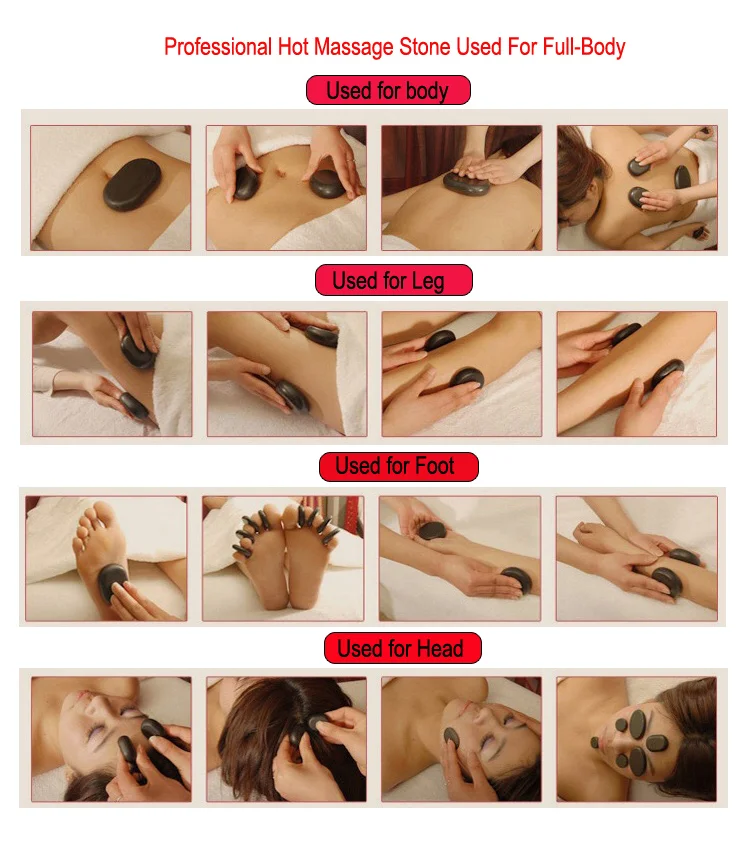 Professional Hot Massage Stone Used For Full-Body

Used for body

Used for Leg

Used for Foot

Used for Head