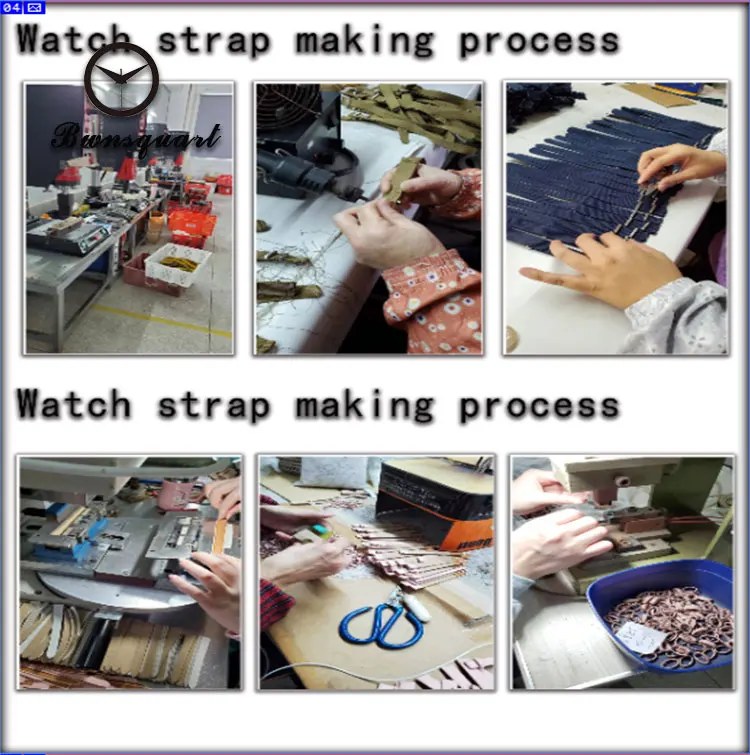 04

Watch strap making process

Bwnsquart

Watch strap making process