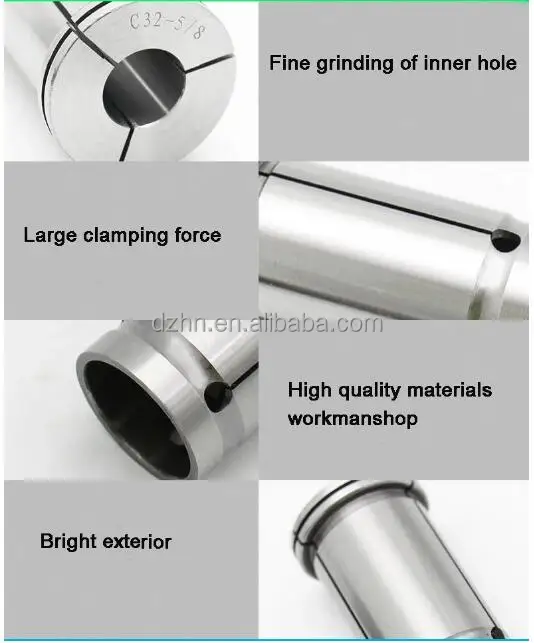 C32-5/8

Fine grinding of inner hole

Large clamping force

dzhn.en.alibaba.com

High quality materials workmanshop

Bright exterior