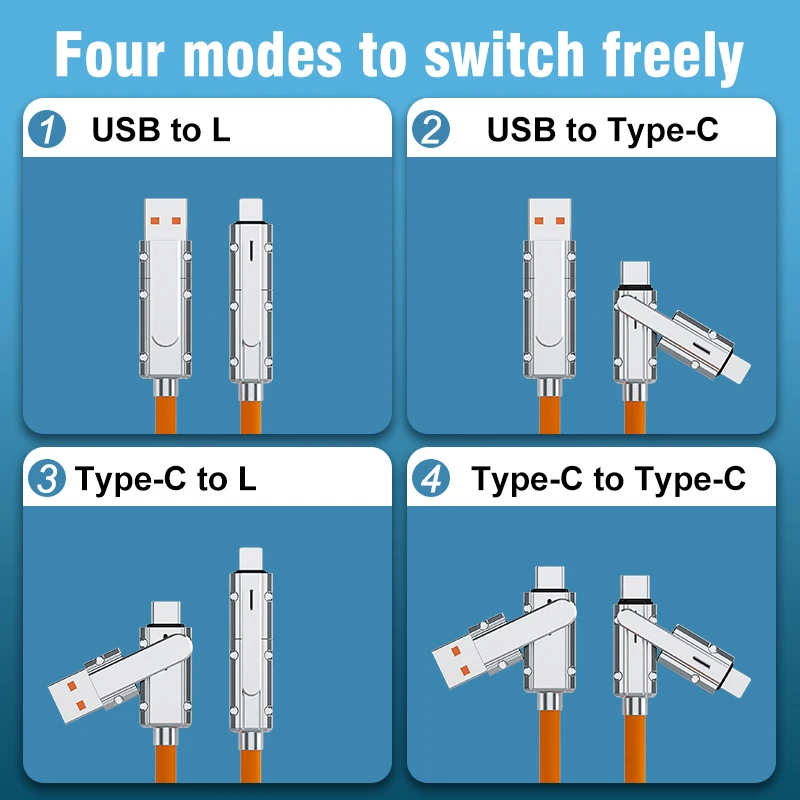 Four modes to switch freely

1 USB to L

2 USB to Type-C

3 Type-C to L

4 Type-C to Type-C