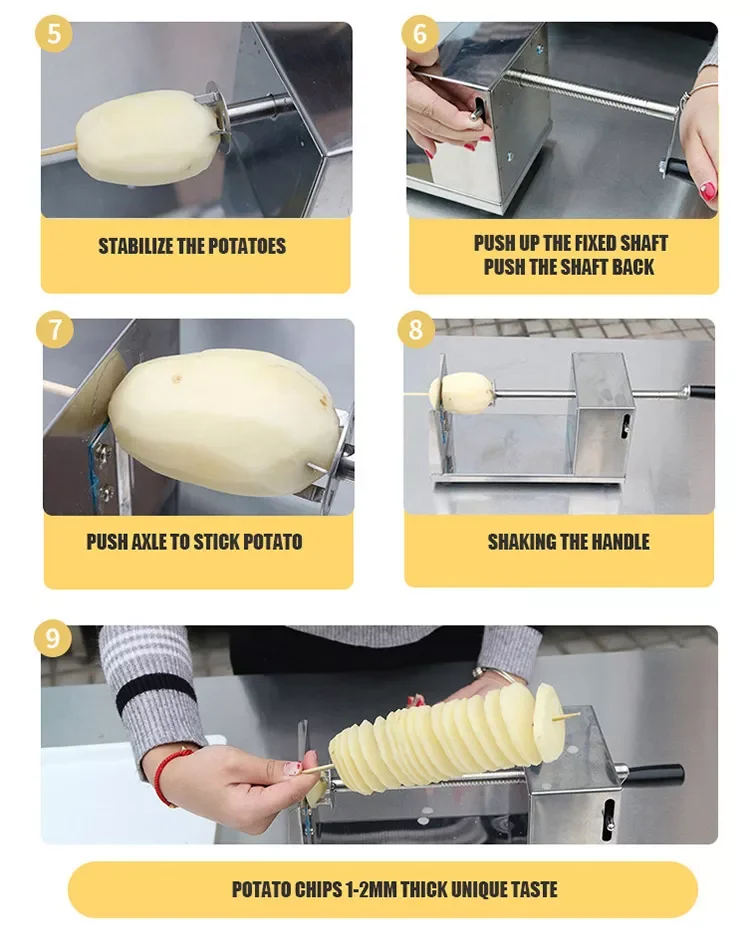 5

STABILIZE THE POTATOES

6

PUSH UP THE FIXED SHAFT
PUSH THE SHAFT BACK

7

PUSH AXLE TO STICK POTATO

8

SHAKING THE HANDLE

9

POTATO CHIPS 1-2MM THICK UNIQUE TASTE