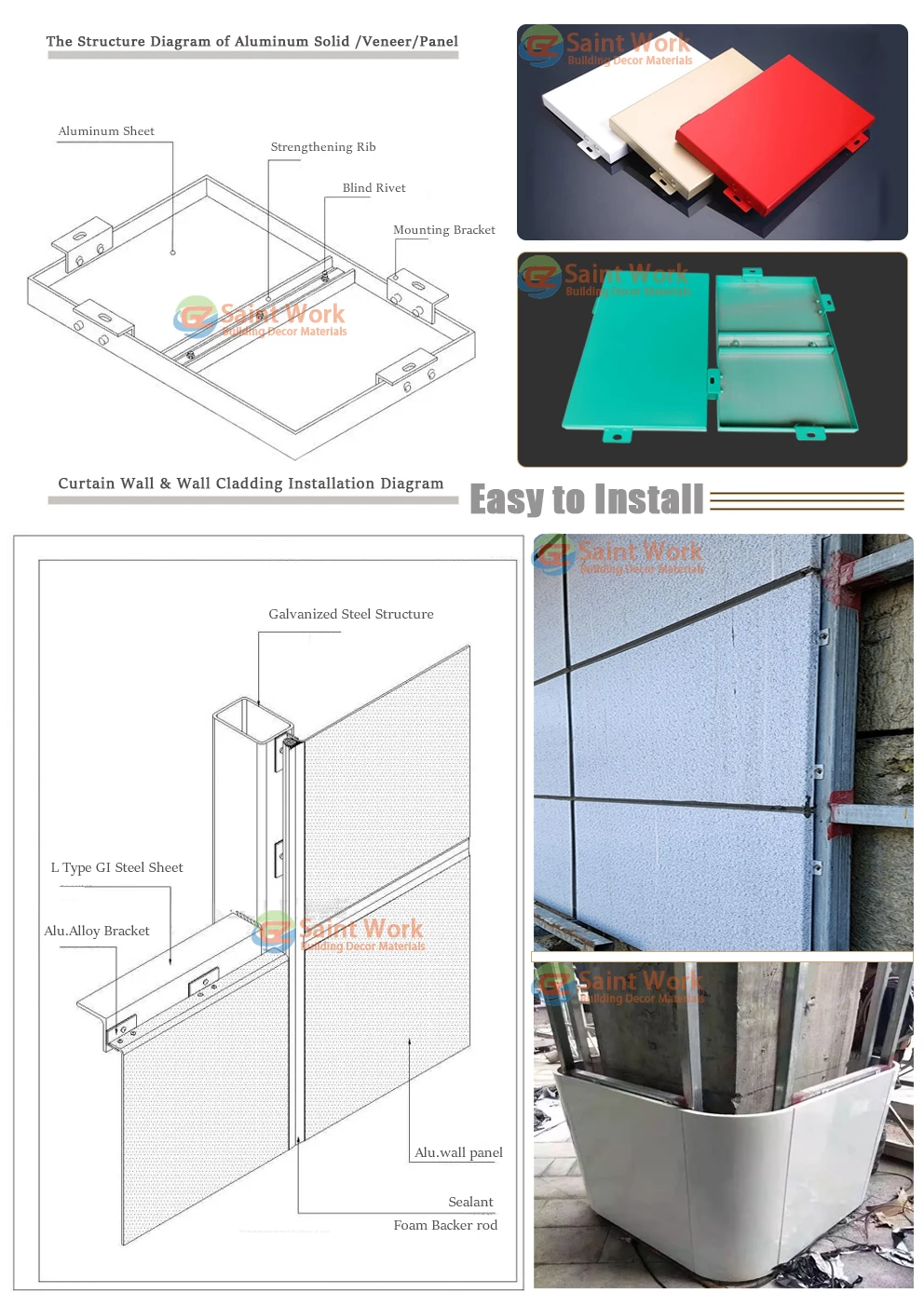 The Structure Diagram of Aluminum Solid /Veneer/Panel

Aluminum Sheet
Strengthening Rib
Blind Rivet
Mounting Bracket

Saint Work
Building Decor Materials

Saint Work
Building Decor Materials

Saint Work
Building Decor Materials

Curtain Wall & Wall Cladding Installation Diagram

Easy to Install

Galvanized Steel Structure
L Type GI Steel Sheet
Alu.Alloy Bracket
Saint Work
Building Decor Materials
Alu.wall panel
Sealant
Foam Backer rod

Saint Work
Building Decor Materials

Saint Work
Building Decor Materials