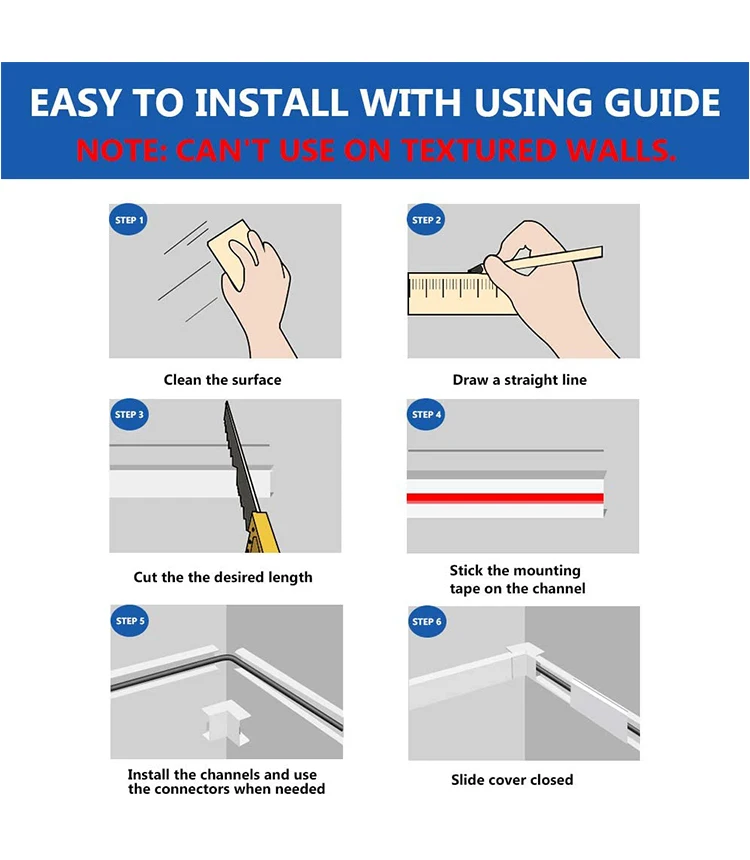 EASY TO INSTALL WITH USING GUIDE
NOTE: CAN'T USE ON TEXTURED WALLS.

STEP 1
Clean the surface

STEP 2
Draw a straight line

STEP 3
Cut the the desired length

STEP 4
Stick the mounting tape on the channel

STEP 5
Install the channels and use the connectors when needed

STEP 6
Slide cover closed