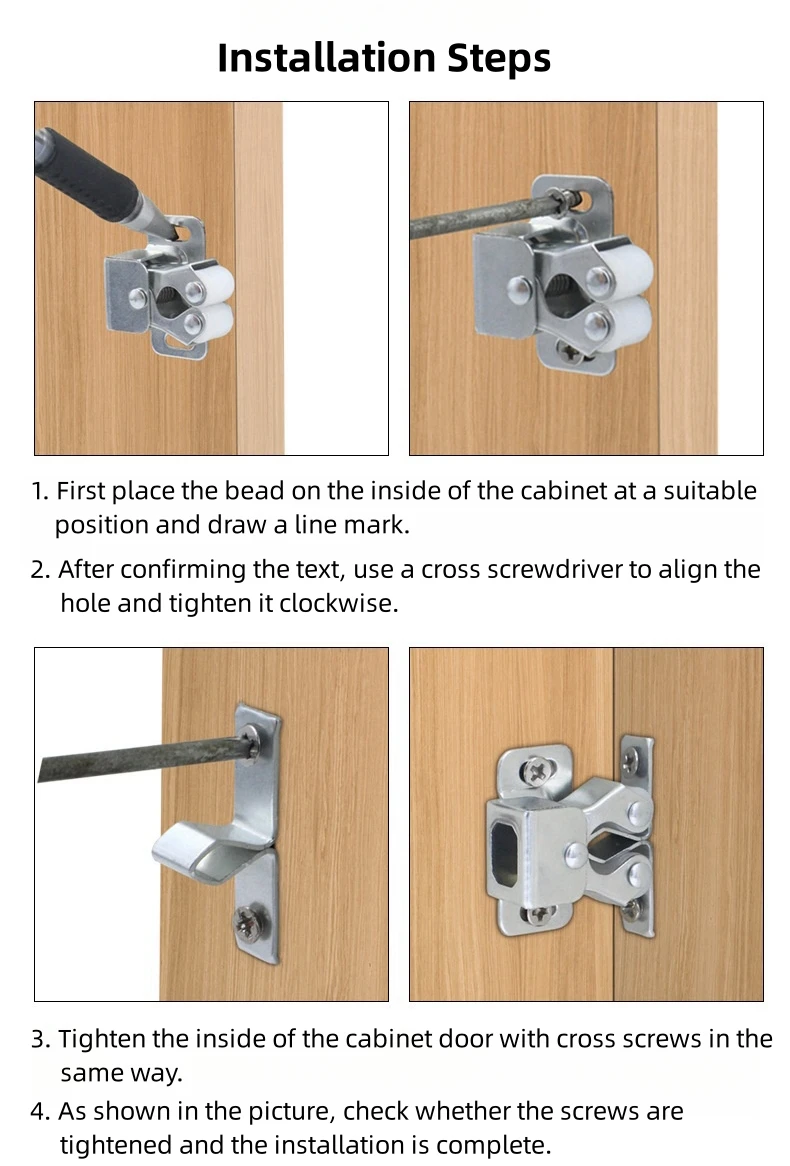 Installation Steps

1. First place the bead on the inside of the cabinet at a suitable position and draw a line mark.

2. After confirming the text, use a cross screwdriver to align the hole and tighten it clockwise.

3. Tighten the inside of the cabinet door with cross screws in the same way.

4. As shown in the picture, check whether the screws are tightened and the installation is complete.