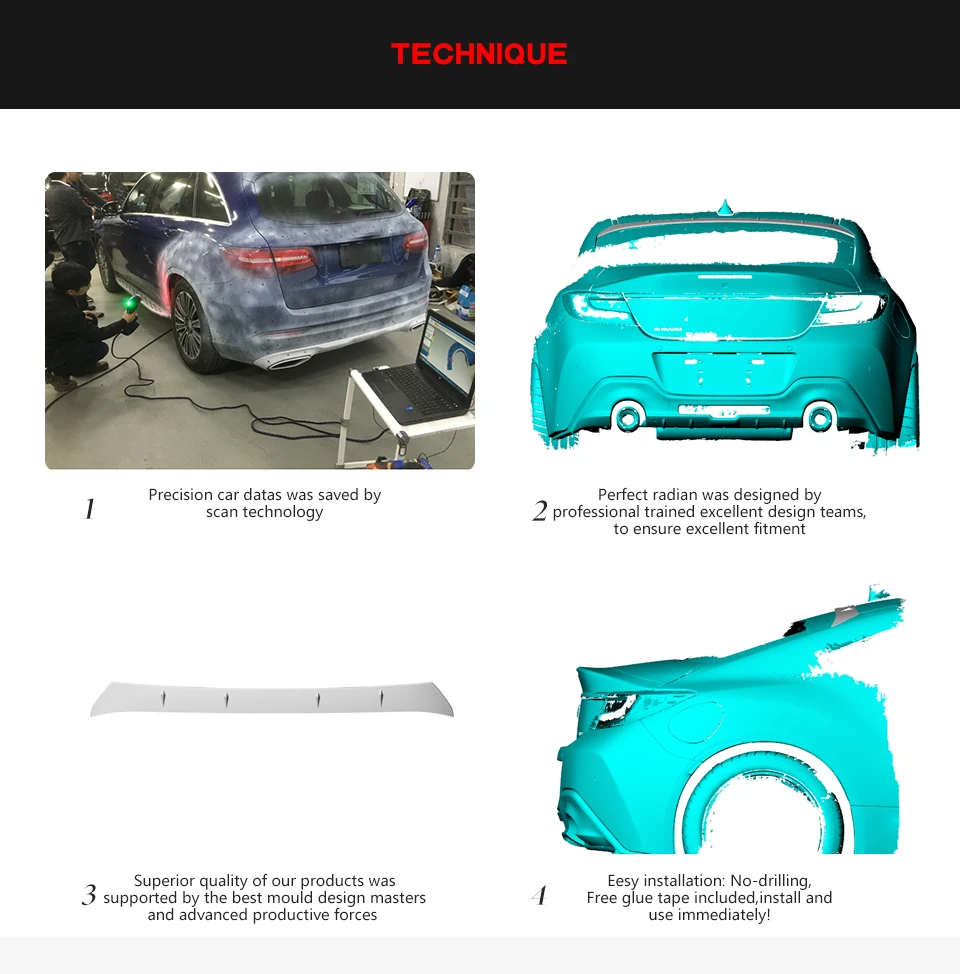 TECHNIQUE

1 Precision car datas was saved by scan technology

2 Perfect radian was designed by professional trained excellent design teams, to ensure excellent fitment

3 Superior quality of our products was supported by the best mould design masters and advanced productive forces

4 Eesy installation: No-drilling, Free glue tape included,install and use immediately!