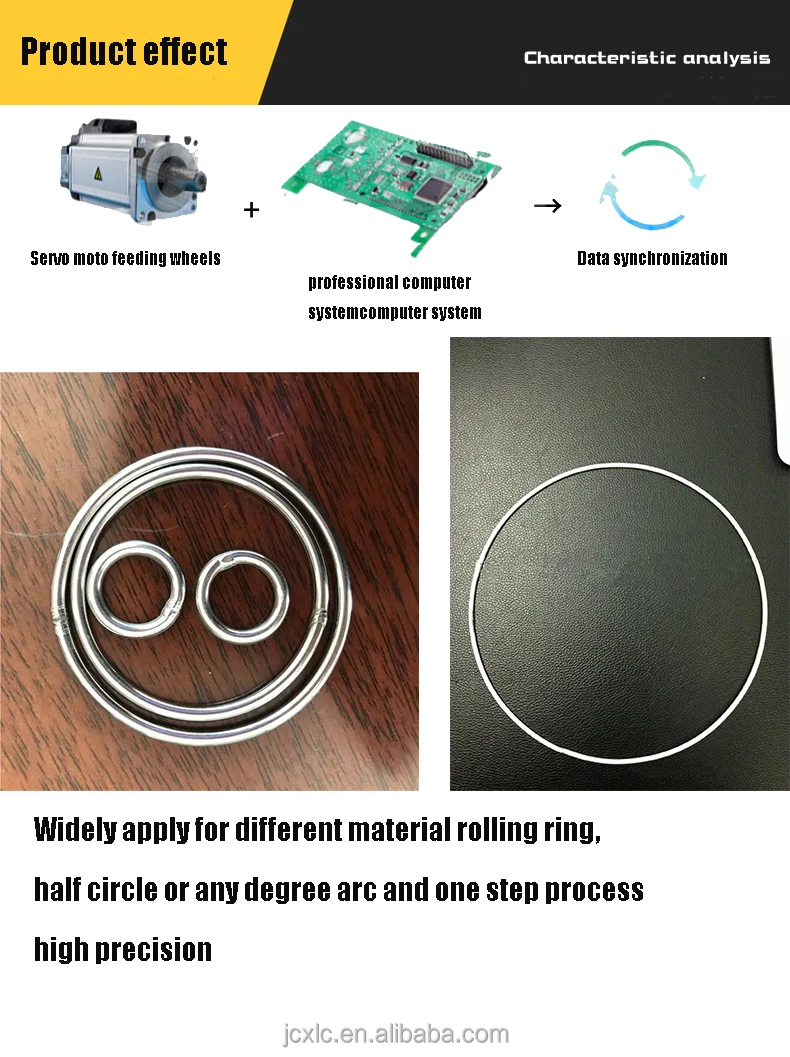 Product effect

Characteristic analysis

Servo moto feeding wheels

+

professional computer systemcomputer system

→

Data synchronization

Widely apply for different material rolling ring, half circle or any degree arc and one step process high precision

jcxlc.en.alibaba.com