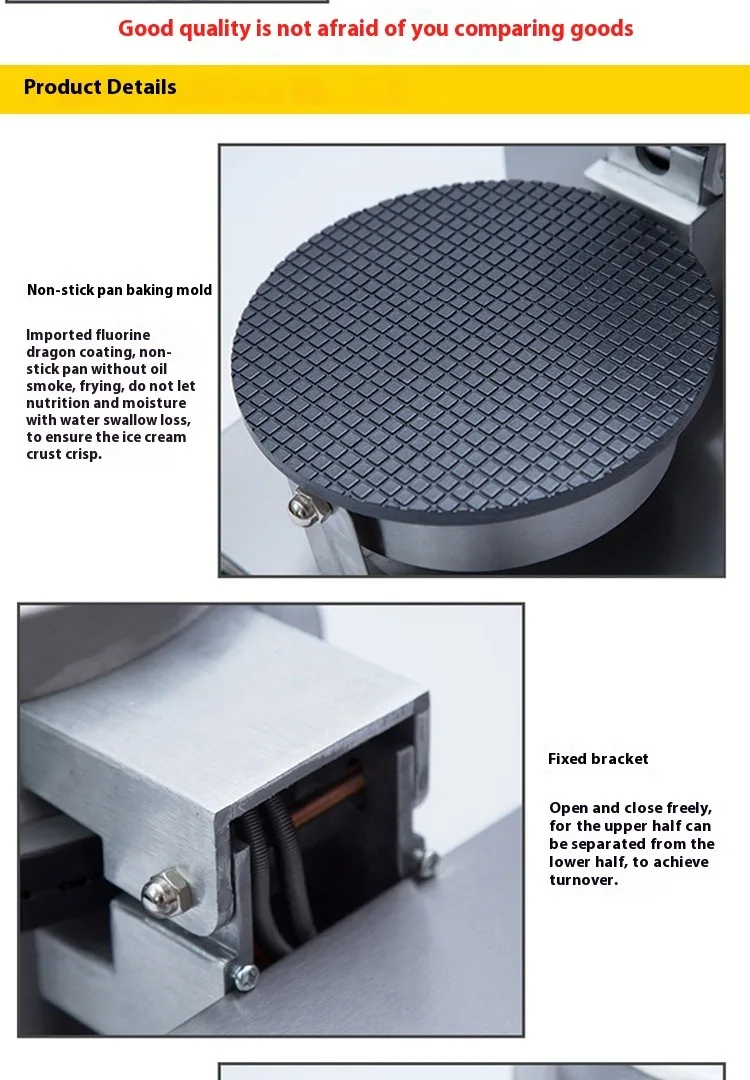 Good quality is not afraid of you comparing goods

Product Details

Non-stick pan baking mold

Imported fluorine dragon coating, non-stick pan without oil smoke, frying, do not let nutrition and moisture with water swallow loss, to ensure the ice cream crust crisp.

Fixed bracket

Open and close freely, for the upper half can be separated from the lower half, to achieve turnover.