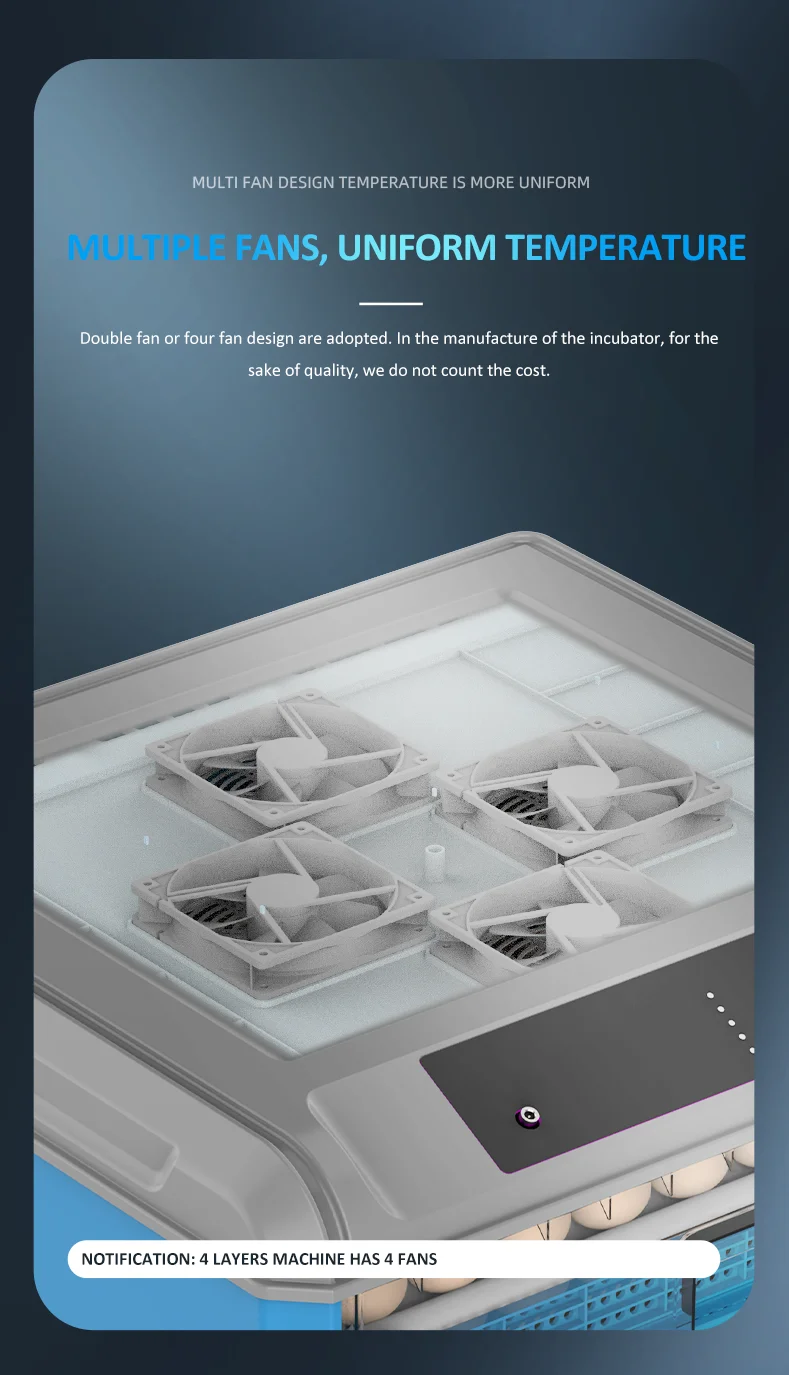 MULTI FAN DESIGN TEMPERATURE IS MORE UNIFORM

MULTIPLE FANS, UNIFORM TEMPERATURE

Double fan or four fan design are adopted. In the manufacture of the incubator, for the sake of quality, we do not count the cost.

NOTIFICATION: 4 LAYERS MACHINE HAS 4 FANS