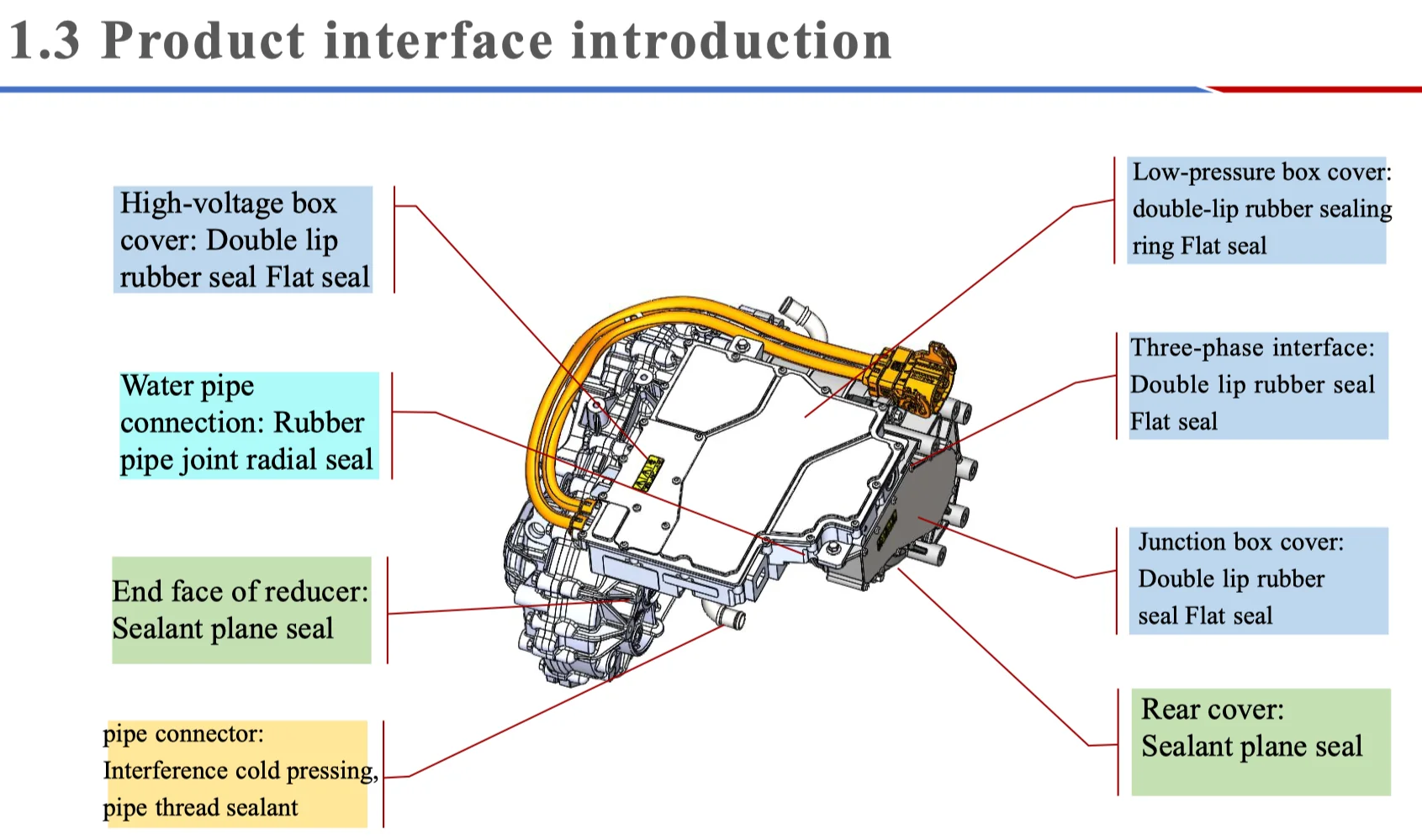 1.3 Product interface introduction

High-voltage box cover: Double lip rubber seal Flat seal

Water pipe connection: Rubber pipe joint radial seal

End face of reducer: Sealant plane seal

pipe connector: Interference cold pressing, pipe thread sealant

Low-pressure box cover: double-lip rubber sealing ring Flat seal

Three-phase interface: Double lip rubber seal Flat seal

Junction box cover: Double lip rubber seal Flat seal

Rear cover: Sealant plane seal