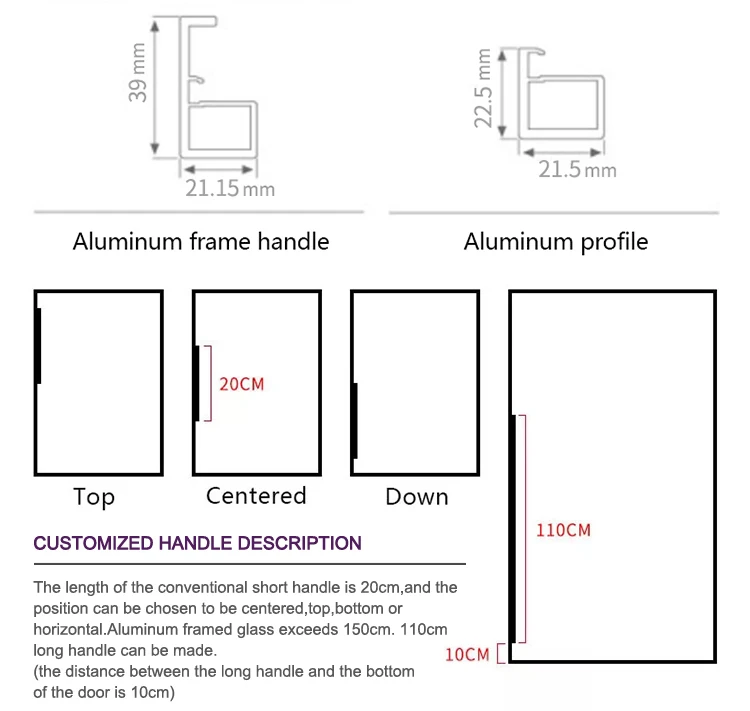 39 mm

21.15 mm

22.5 mm

21.5 mm

Aluminum frame handle

Aluminum profile

20CM

Top

Centered

Down

110CM

10CM

CUSTOMIZED HANDLE DESCRIPTION

The length of the conventional short handle is 20cm,and the position can be chosen to be centered,top,bottom or horizontal.Aluminum framed glass exceeds 150cm. 110cm long handle can be made.
(the distance between the long handle and the bottom of the door is 10cm)