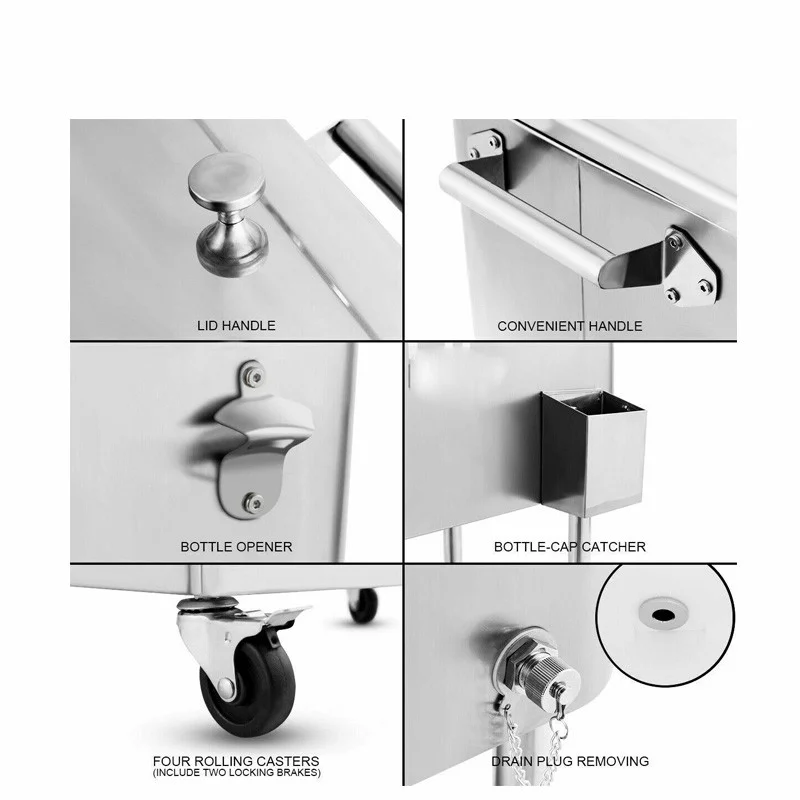 LID HANDLE

CONVENIENT HANDLE

BOTTLE OPENER

BOTTLE-CAP CATCHER

FOUR ROLLING CASTERS
(INCLUDE TWO LOCKING BRAKES)

DRAIN PLUG REMOVING