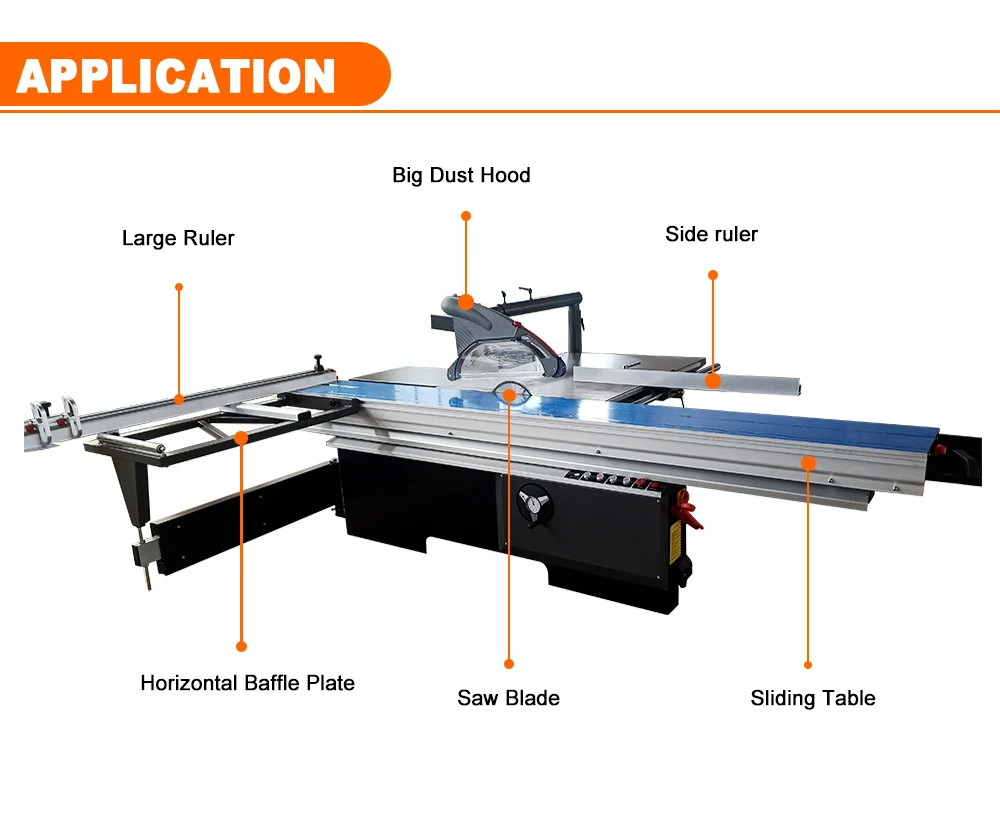 APPLICATION

Big Dust Hood

Large Ruler

Side ruler

Horizontal Baffle Plate

Saw Blade

Sliding Table