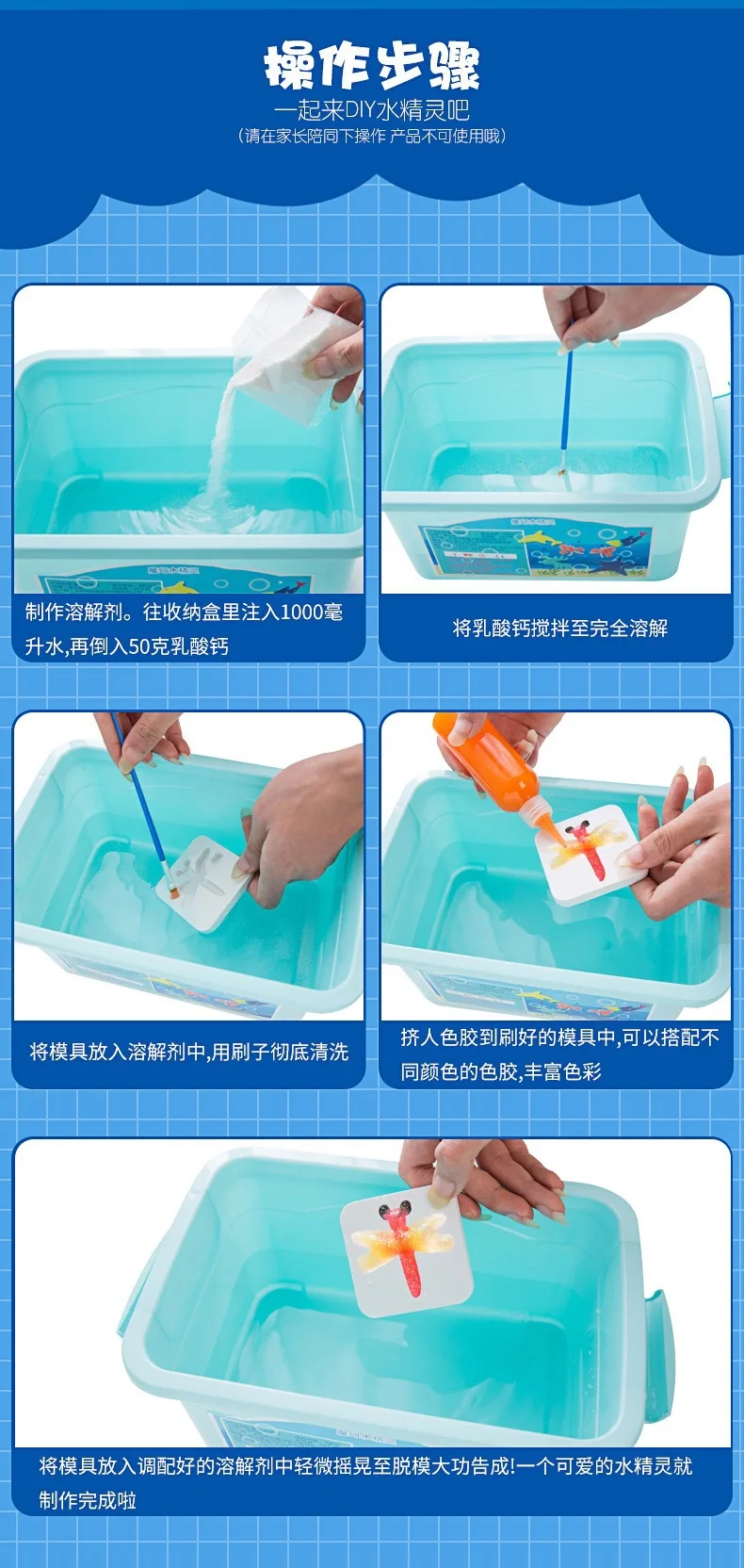 操作步骤

一起来DIY水精灵吧

（请在家长陪同下操作 产品不可使用哦）

魔幻水精灵

制作溶解剂。往收纳盒里注入1000毫升水,再倒入50克乳酸钙

将乳酸钙搅拌至完全溶解

将模具放入溶解剂中,用刷子彻底清洗

挤人色胶到刷好的模具中,可以搭配不同颜色的色胶,丰富色彩

将模具放入调配好的溶解剂中轻微摇晃至脱模大功告成!一个可爱的水精灵就制作完成啦