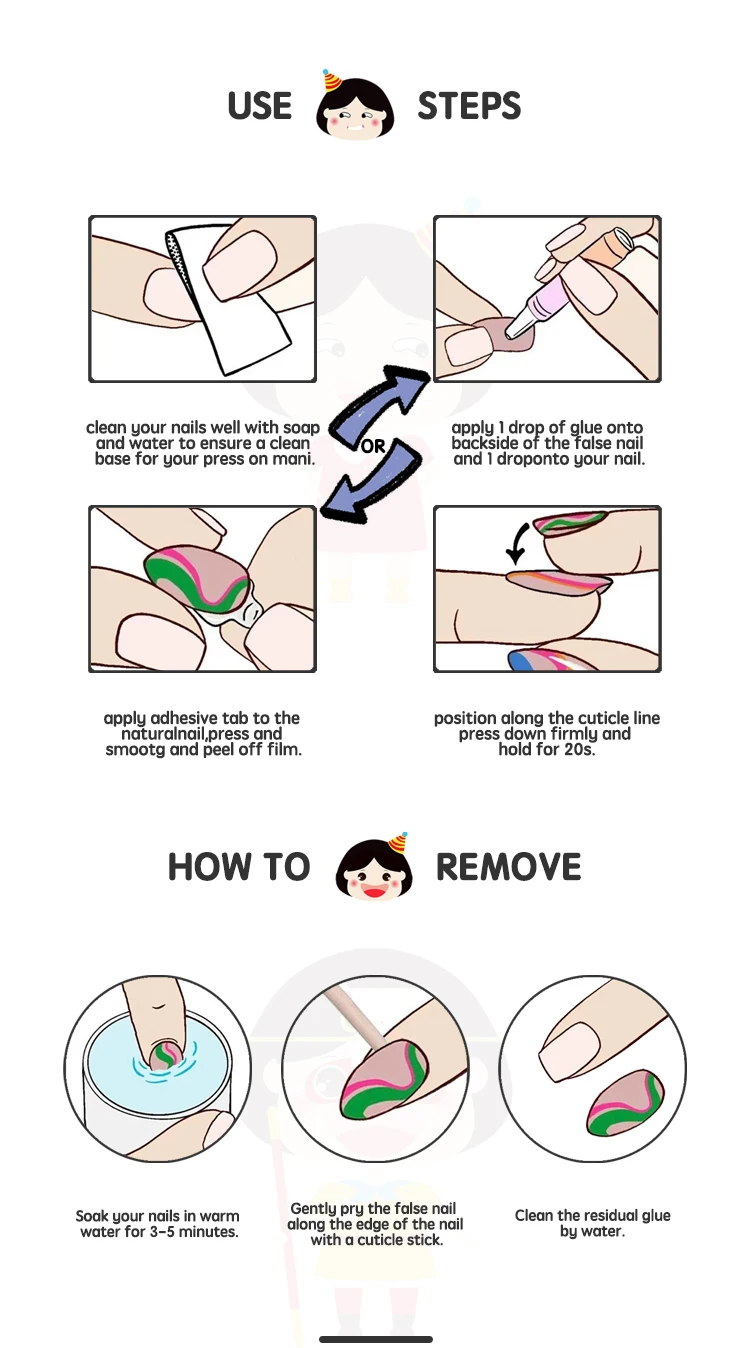 USE STEPS

clean your nails well with soap and water to ensure a clean base for your press on mani.

OR

apply 1 drop of glue onto backside of the false nail and 1 droponto your nail.

apply adhesive tab to the naturalnail,press and smootg and peel off film.

position along the cuticle line press down firmly and hold for 20s.

HOW TO REMOVE

Soak your nails in warm water for 3-5 minutes.

Gently pry the false nail along the edge of the nail with a cuticle stick.

Clean the residual glue by water.