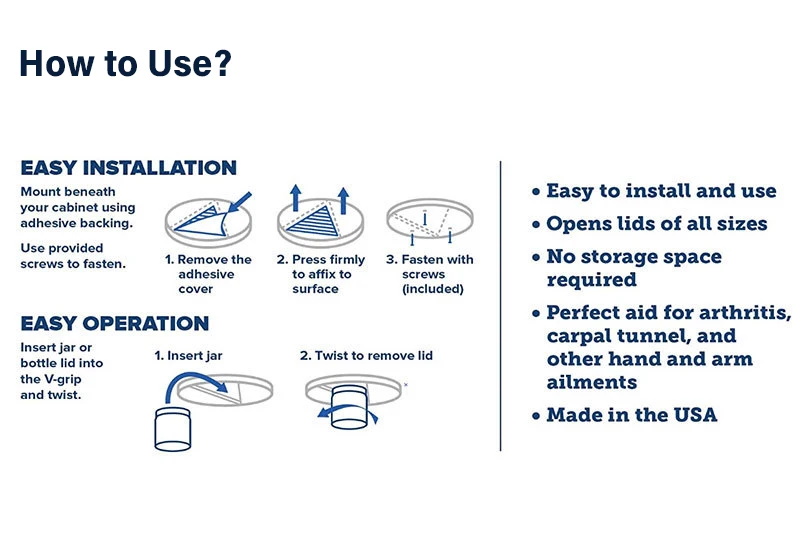 How to Use?

EASY INSTALLATION

Mount beneath your cabinet using adhesive backing.

Use provided screws to fasten.

1. Remove the adhesive cover

2. Press firmly to affix to surface

3. Fasten with screws (included)

EASY OPERATION

Insert jar or bottle lid into the V-grip and twist.

1. Insert jar

2. Twist to remove lid

• Easy to install and use

• Opens lids of all sizes

• No storage space required

• Perfect aid for arthritis, carpal tunnel, and other hand and arm ailments

• Made in the USA