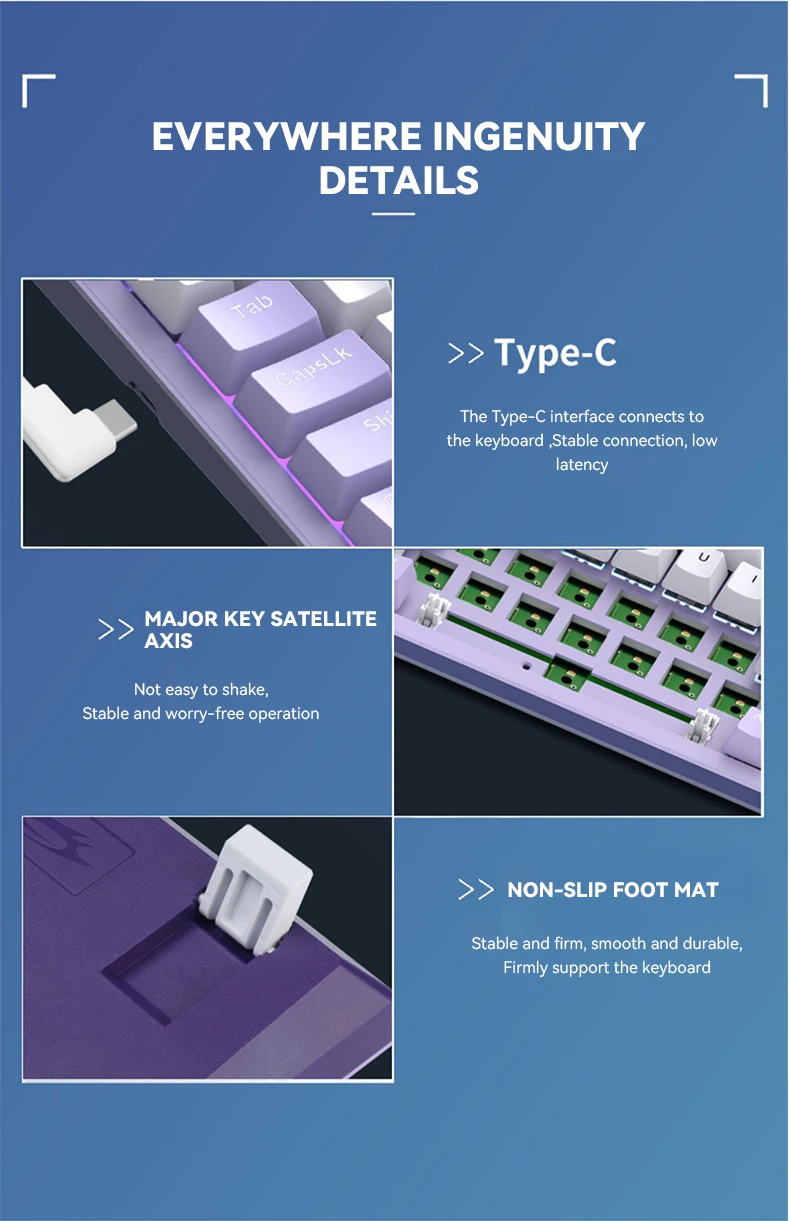 EVERYWHERE INGENUITY DETAILS

Tab
CapsLk
Shi

>> Type-C

The Type-C interface connects to the keyboard ,Stable connection, low latency

U

>> MAJOR KEY SATELLITE AXIS

Not easy to shake,
Stable and worry-free operation

>> NON-SLIP FOOT MAT

Stable and firm, smooth and durable,
Firmly support the keyboard