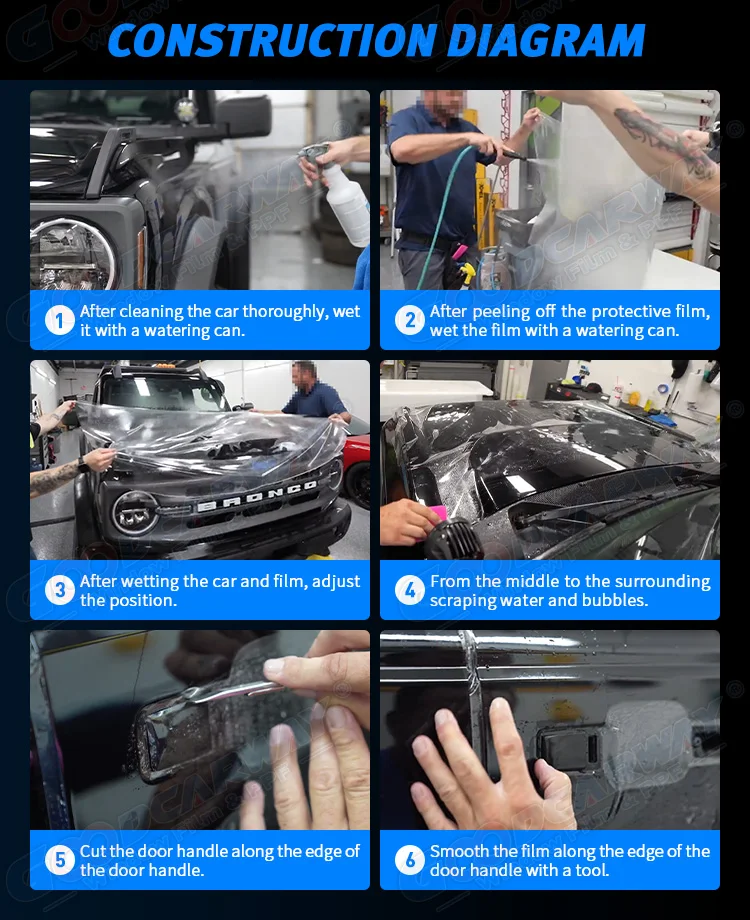 CONSTRUCTION DIAGRAM

1 After cleaning the car thoroughly, wet it with a watering can.

2 After peeling off the protective film, wet the film with a watering can.

BRONCO

3 After wetting the car and film, adjust the position.

4 From the middle to the surrounding scraping water and bubbles.

5 Cut the door handle along the edge of the door handle.

6 Smooth the film along the edge of the door handle with a tool.