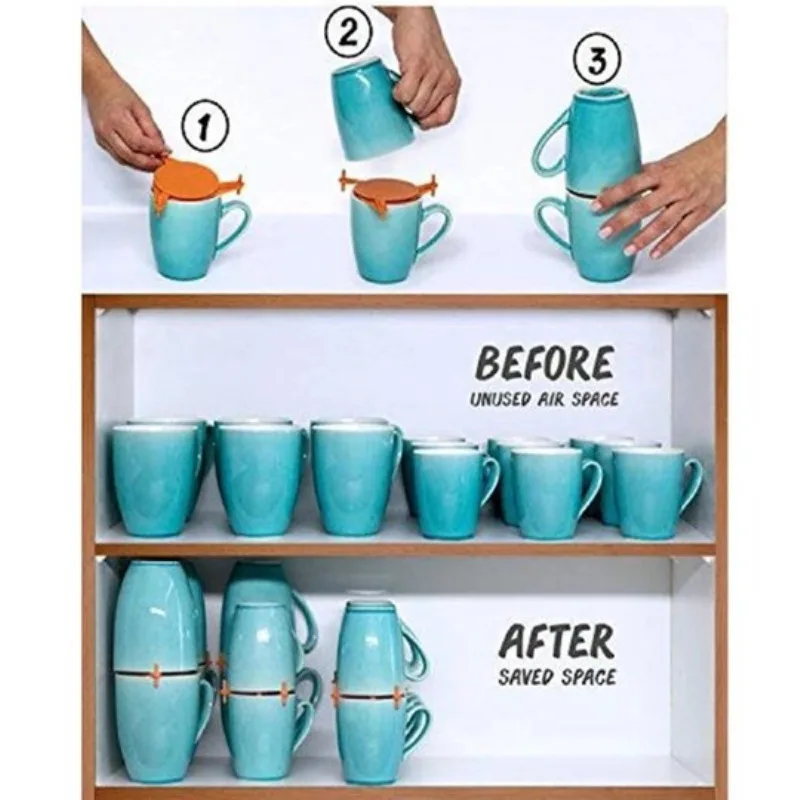 1
2
3

BEFORE
UNUSED AIR SPACE

AFTER
SAVED SPACE