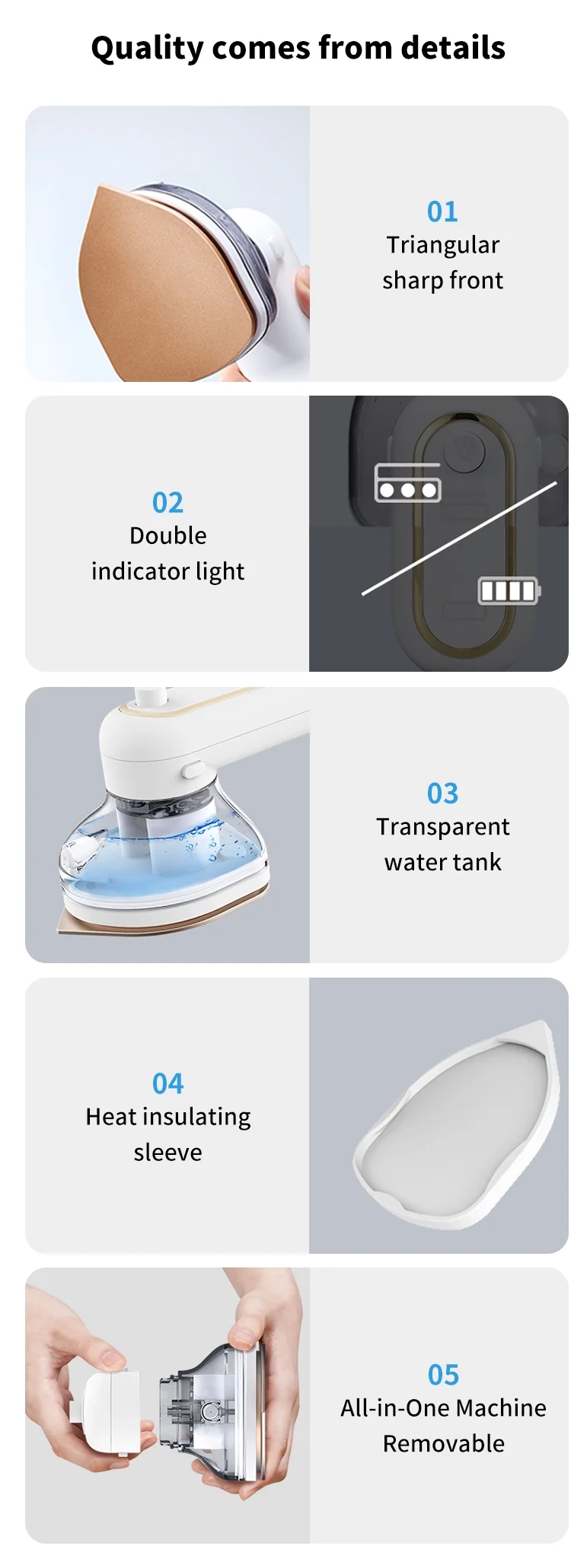 Quality comes from details

01
Triangular sharp front

02
Double indicator light

03
Transparent water tank

04
Heat insulating sleeve

05
All-in-One Machine Removable