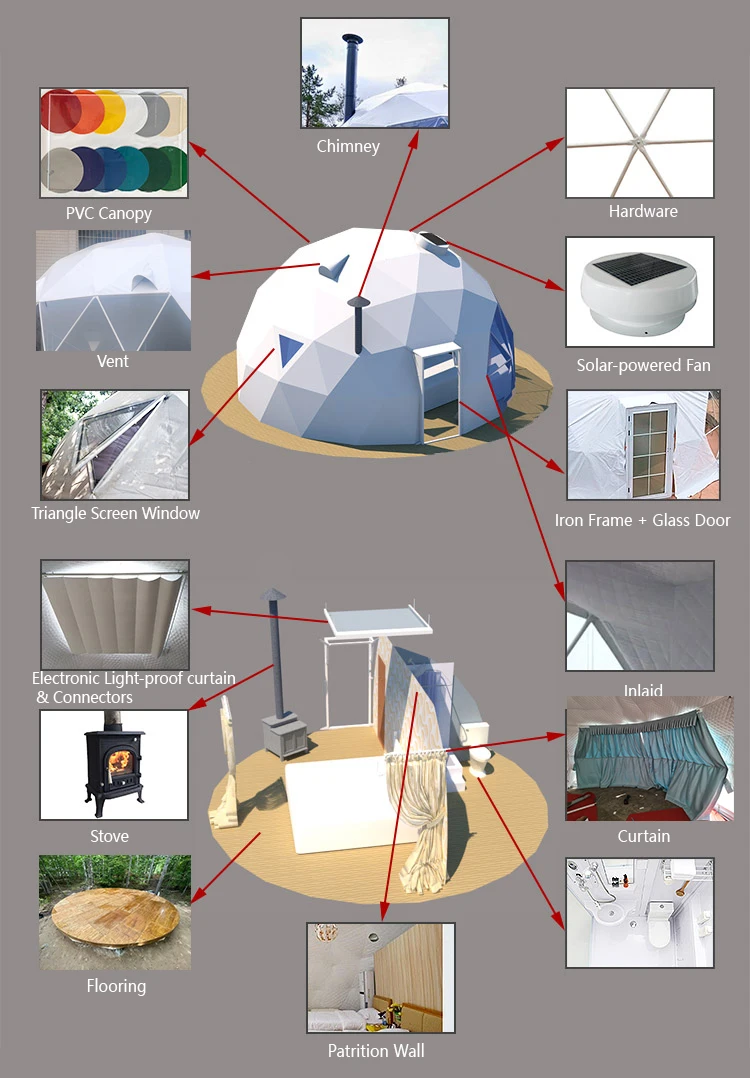 Chimney

PVC Canopy

Hardware

Vent

Solar-powered Fan

Triangle Screen Window

Iron Frame + Glass Door

Electronic Light-proof curtain & Connectors

Inlaid

Stove

Curtain

Flooring

Patrition Wall