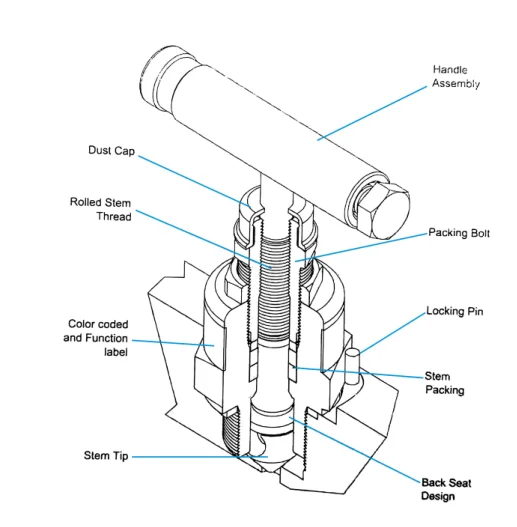 Handle Assembly

Dust Cap

Rolled Stem Thread

Packing Bolt

Locking Pin

Color coded and Function label

Stem Packing

Stem Tip

Back Seat Design